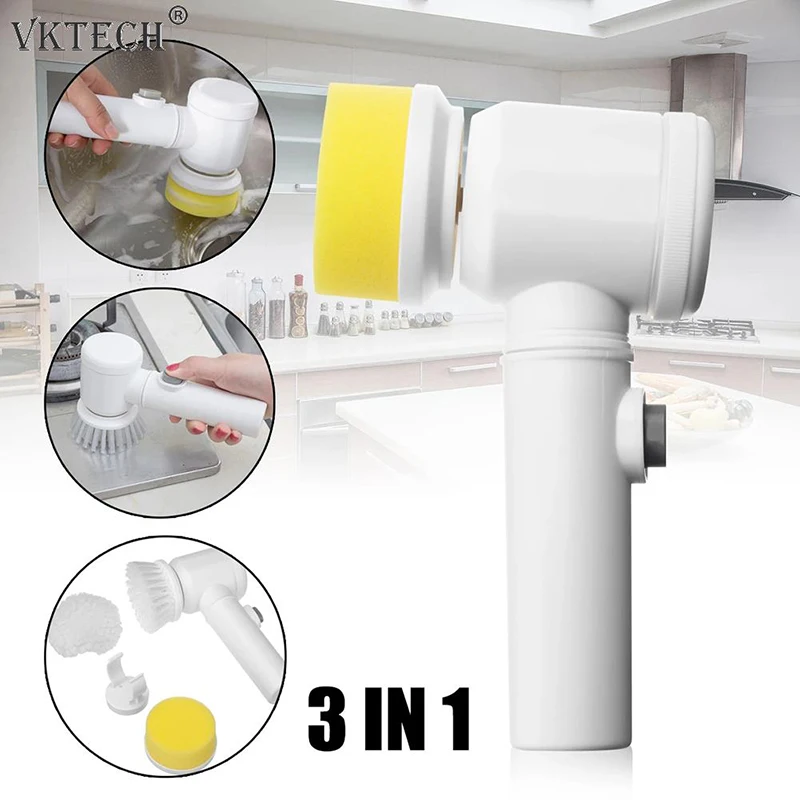 VKTECH®

3 IN 1