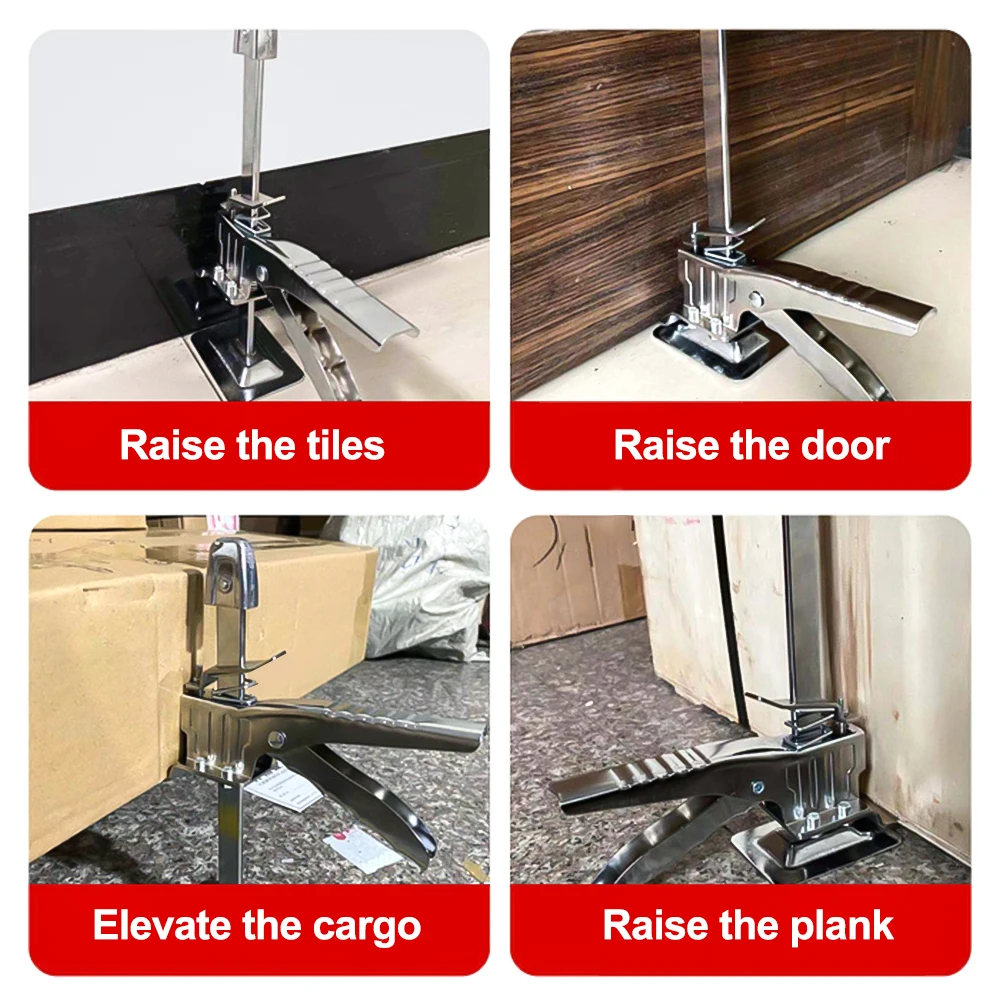 Raise the tiles

Raise the door

Elevate the cargo

Raise the plank