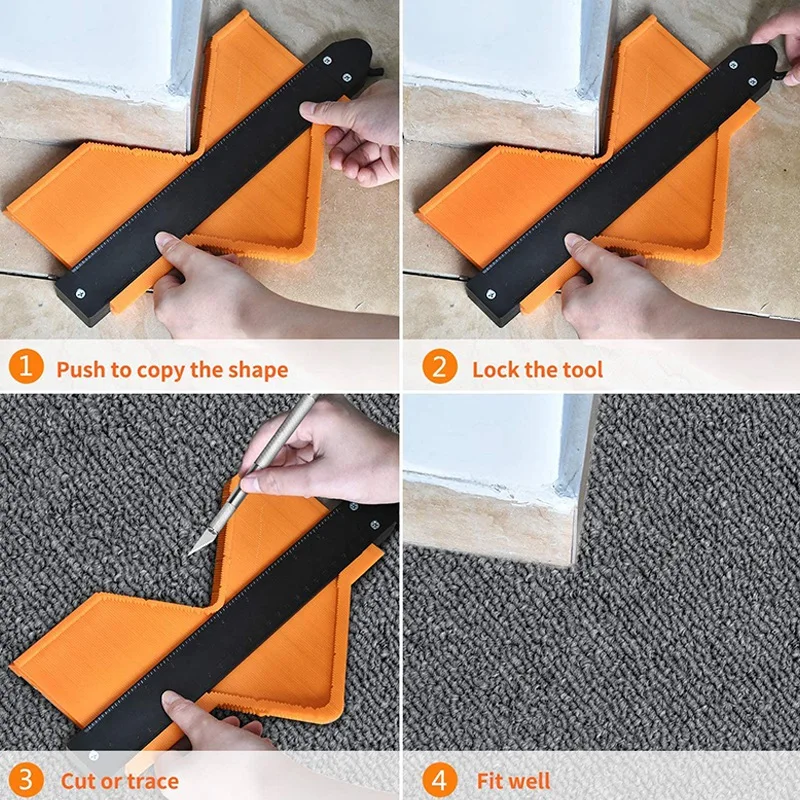 1 Push to copy the shape

2 Lock the tool

3 Cut or trace

4 Fit well