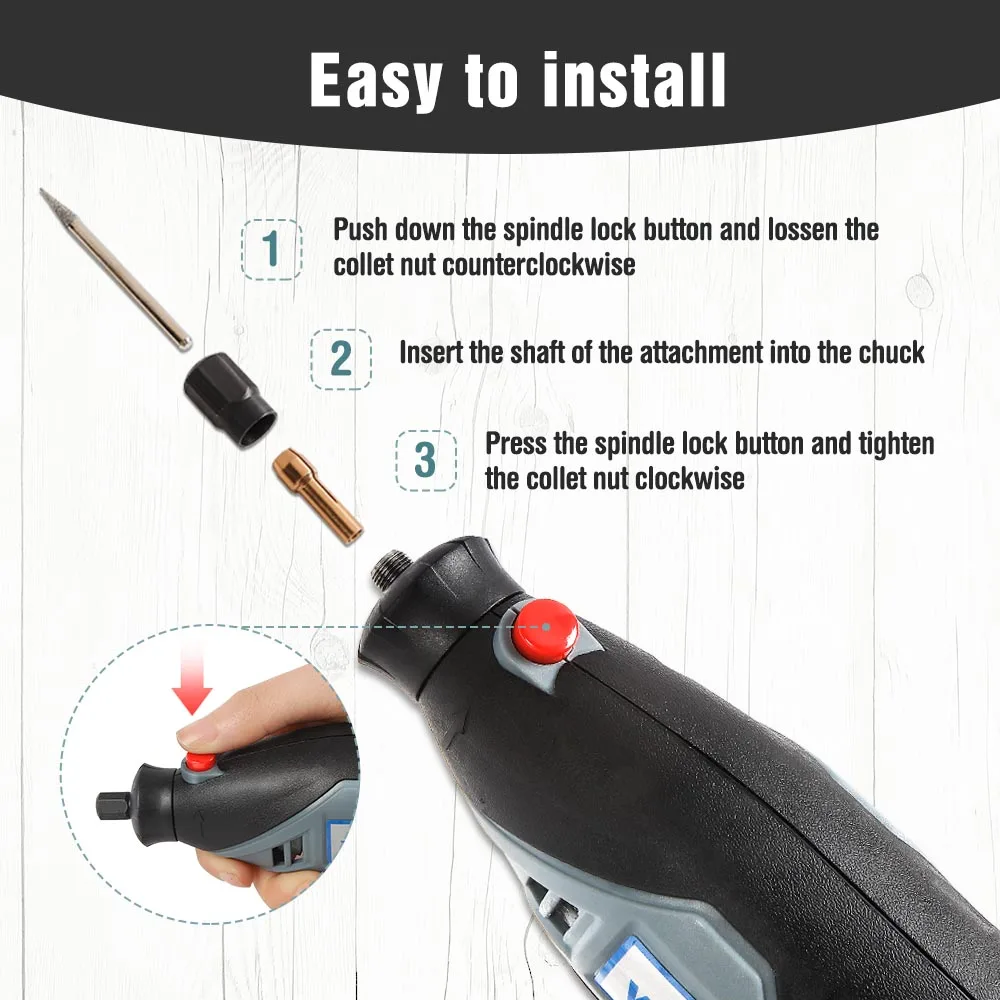 Easy to install

1 Push down the spindle lock button and lossen the collet nut counterclockwise

2 Insert the shaft of the attachment into the chuck

3 Press the spindle lock button and tighten the collet nut clockwise