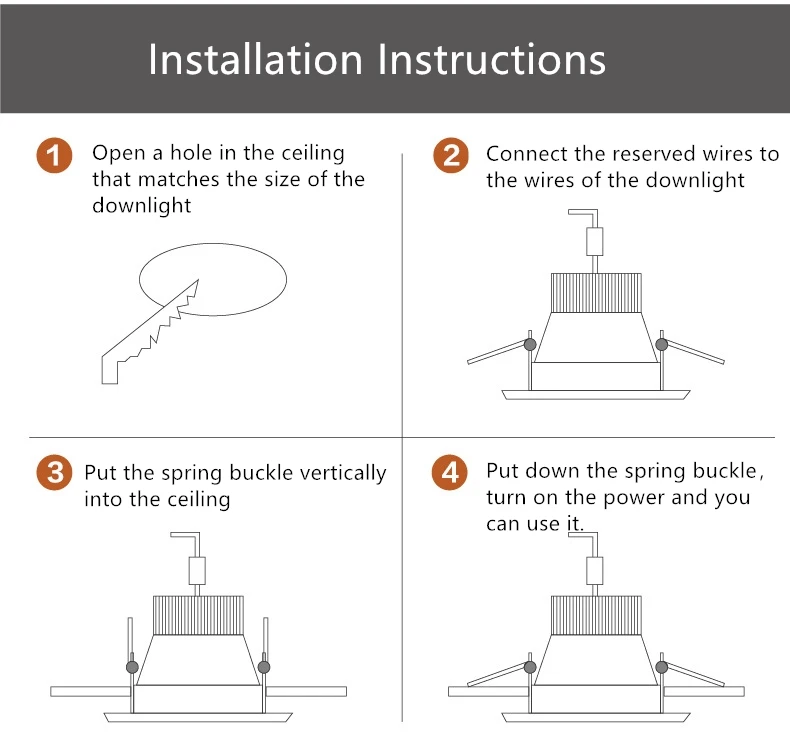 Installation Instructions

1 Open a hole in the ceiling that matches the size of the downlight

2 Connect the reserved wires to the wires of the downlight

3 Put the spring buckle vertically into the ceiling

4 Put down the spring buckle, turn on the power and you can use it.