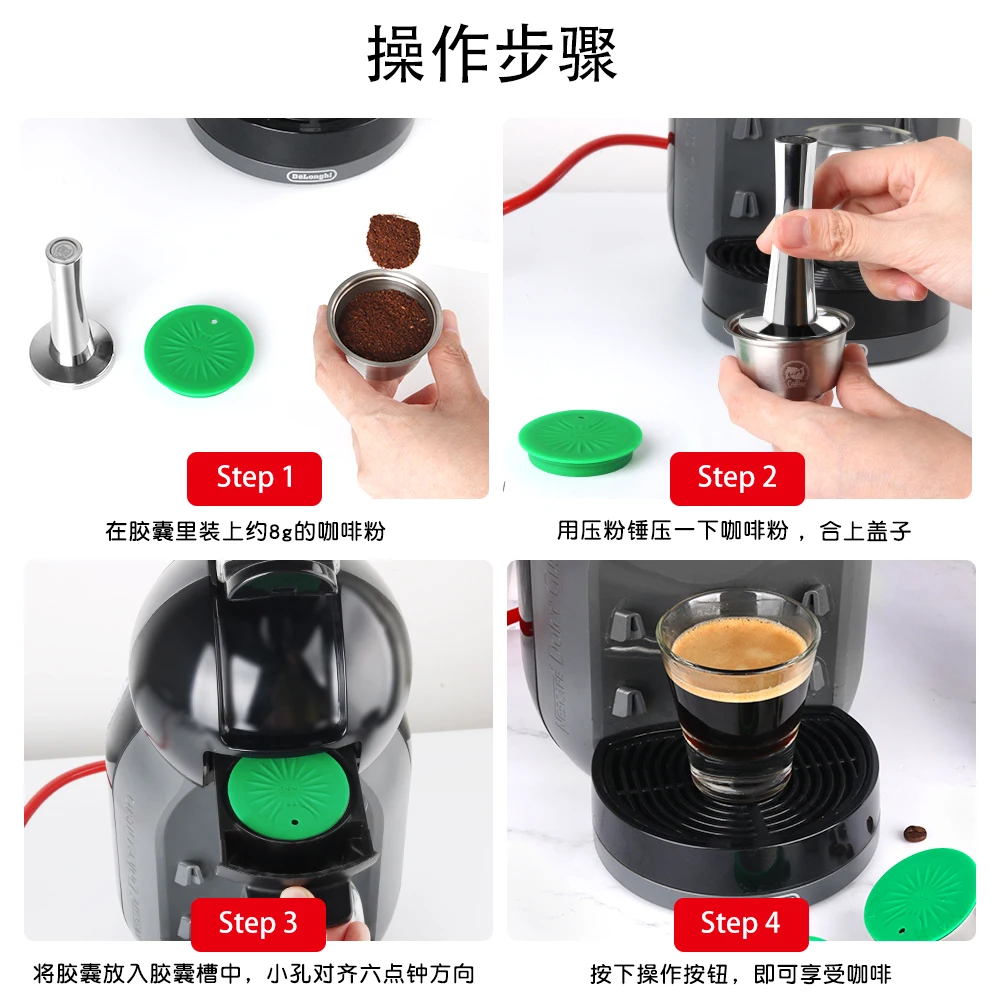 操作步骤

DeLonghi

Step 1

在胶囊里装上约8g的咖啡粉

Step 2

用压粉锤压一下咖啡粉，合上盖子

Step 3

将胶囊放入胶囊槽中，小孔对齐六点钟方向

Step 4

按下操作按钮，即可享受咖啡