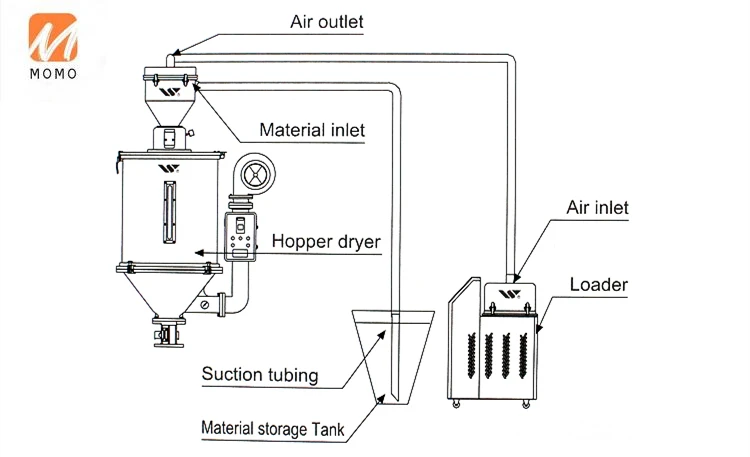 MOMO

Air outlet

Material inlet

Hopper dryer

Air inlet

Loader

Suction tubing

Material storage Tank