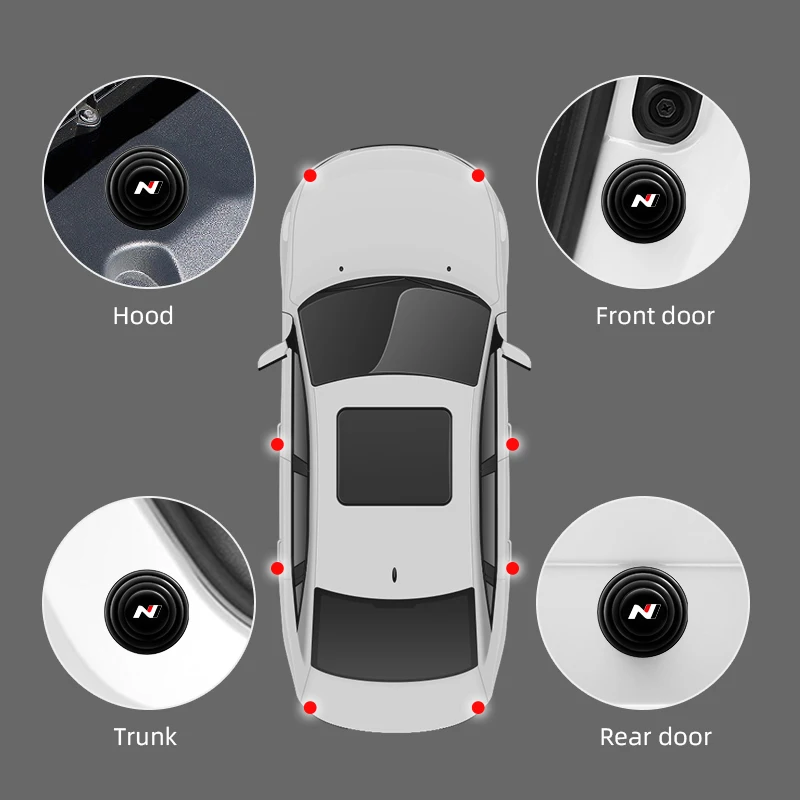 N

Hood

N

Front door

N

Trunk

N

Rear door