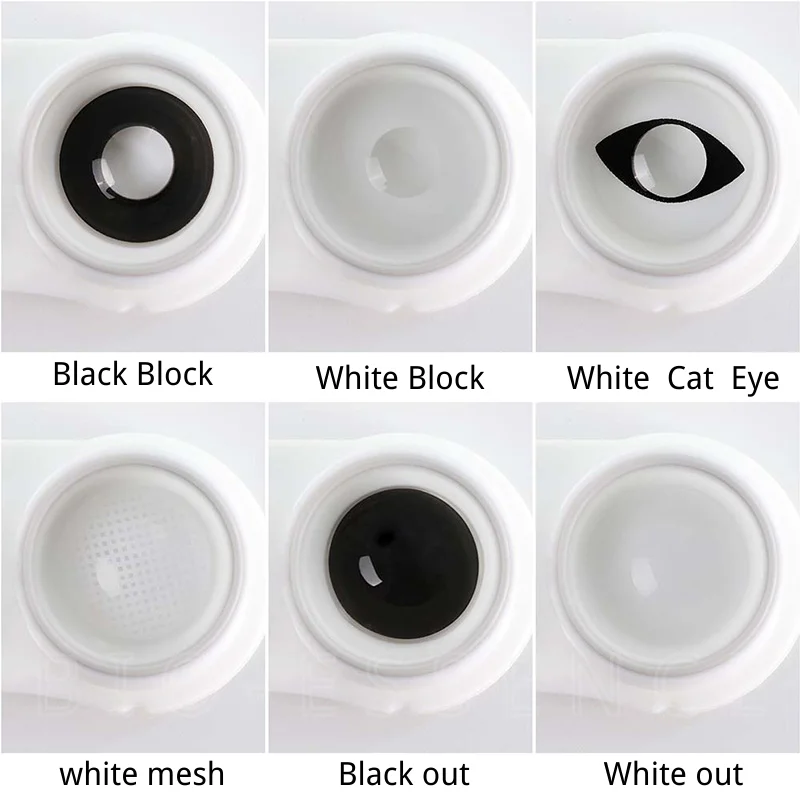 Black Block

White Block

White Cat Eye

white mesh

Black out

White out