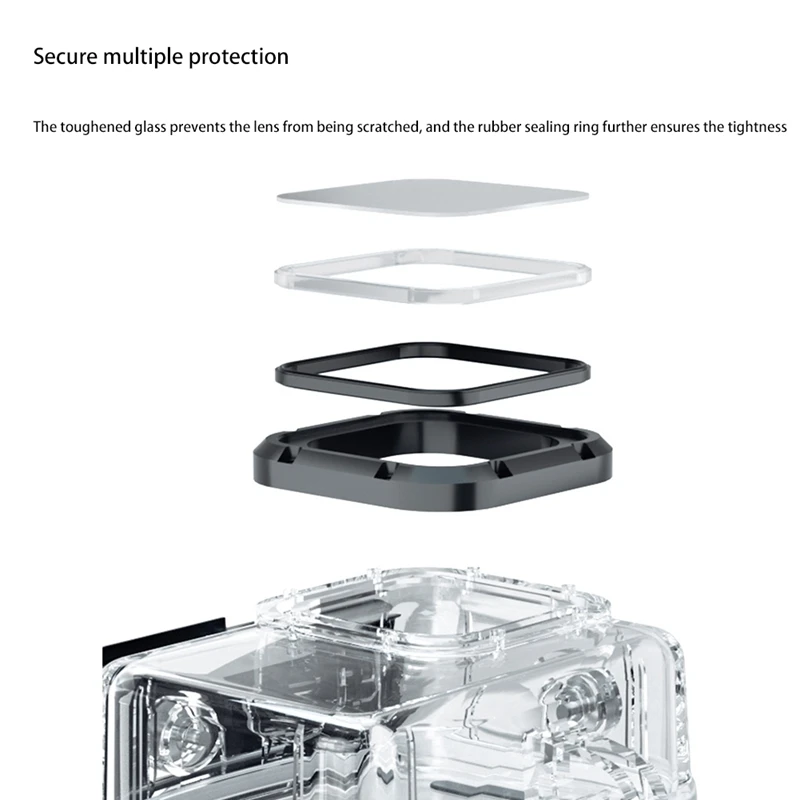 Secure multiple protection

The toughened glass prevents the lens from being scratched, and the rubber sealing ring further ensures the tightness