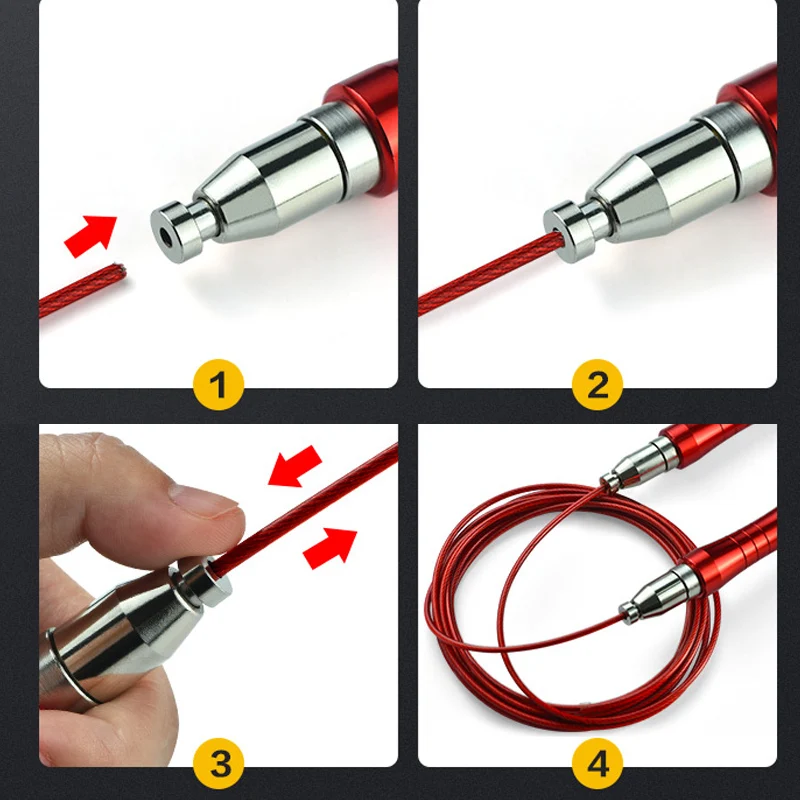 1
2
3
4