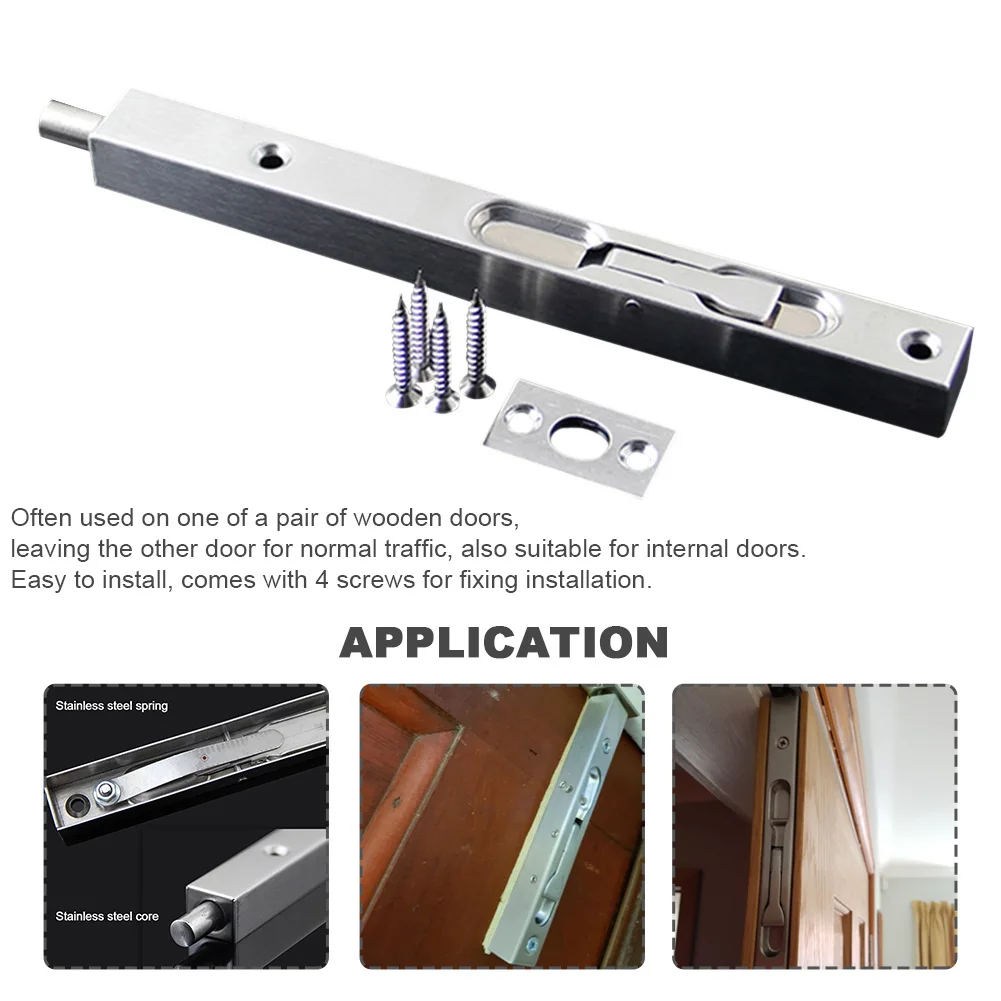 Often used on one of a pair of wooden doors,
leaving the other door for normal traffic, also suitable for internal doors.
Easy to install, comes with 4 screws for fixing installation.

APPLICATION

Stainless steel spring

Stainless steel core