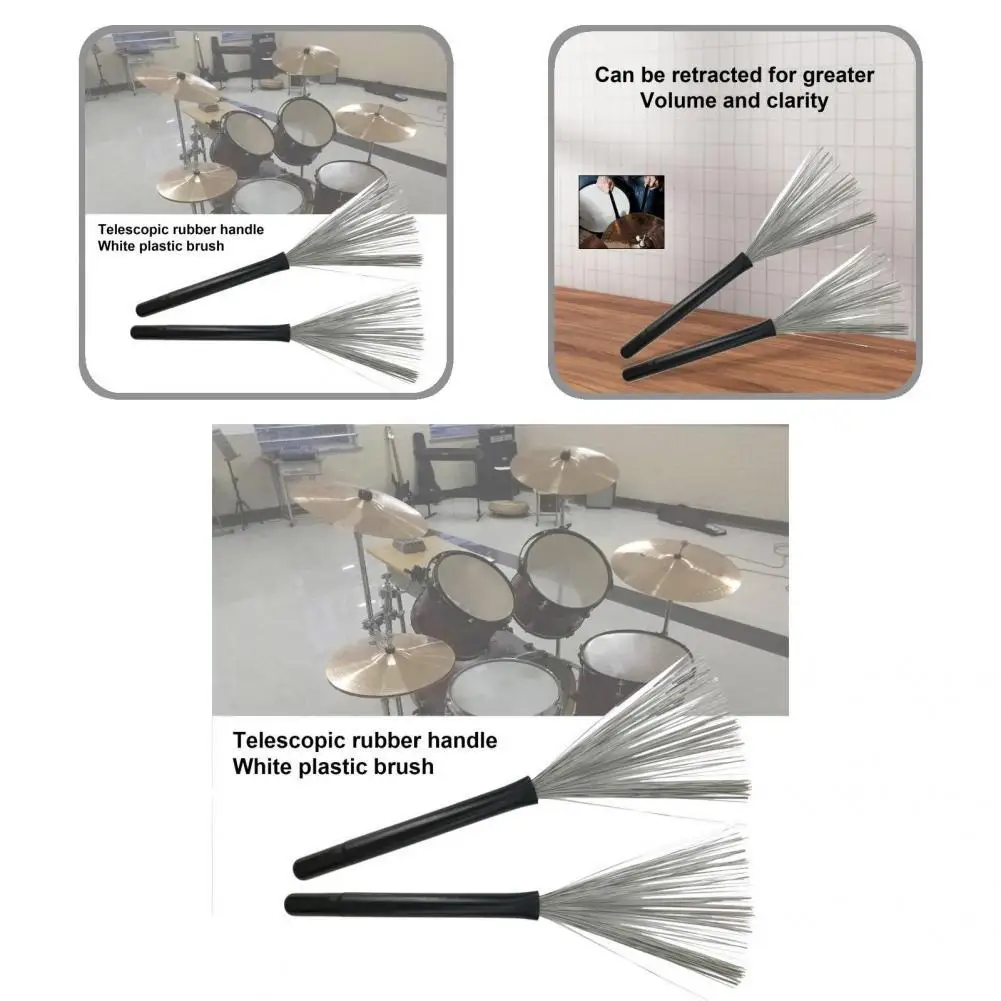 Telescopic rubber handle
White plastic brush

Can be retracted for greater
Volume and clarity

Telescopic rubber handle
White plastic brush