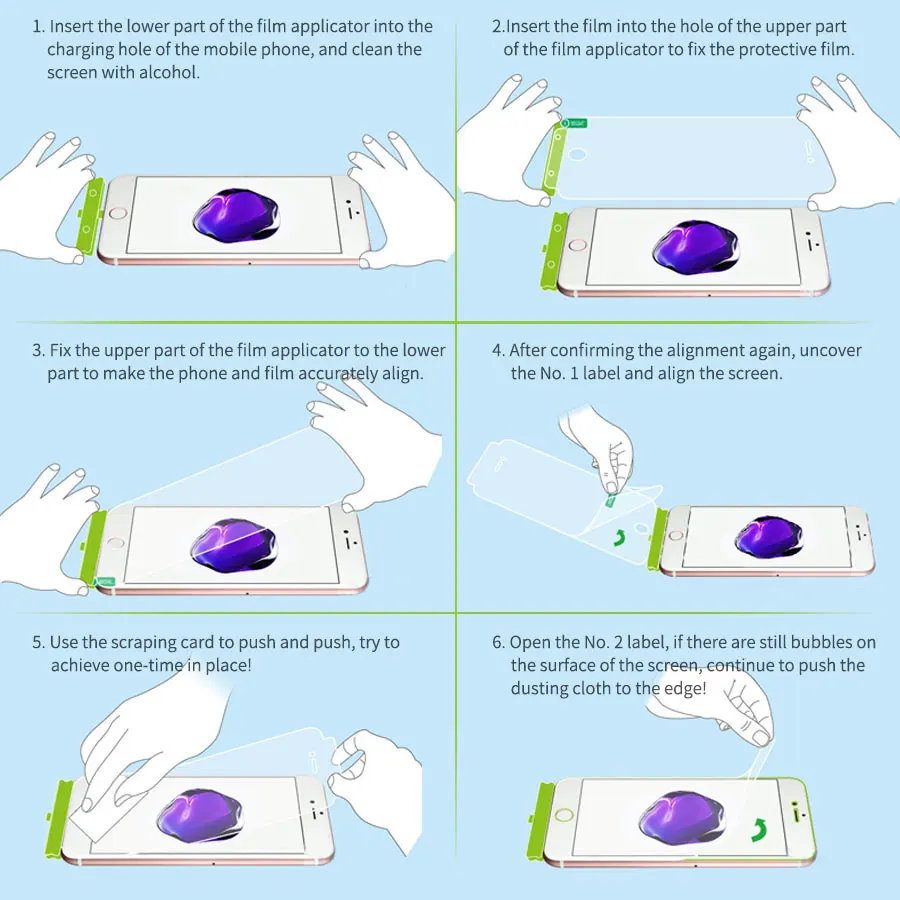 1. Insert the lower part of the film applicator into the charging hole of the mobile phone, and clean the screen with alcohol.

2.Insert the film into the hole of the upper part of the film applicator to fix the protective film.

3. Fix the upper part of the film applicator to the lower part to make the phone and film accurately align.

4. After confirming the alignment again, uncover the No. 1 label and align the screen.

5. Use the scraping card to push and push, try to achieve one-time in place!

6. Open the No. 2 label, if there are still bubbles on the surface of the screen, continue to push the dusting cloth to the edge!