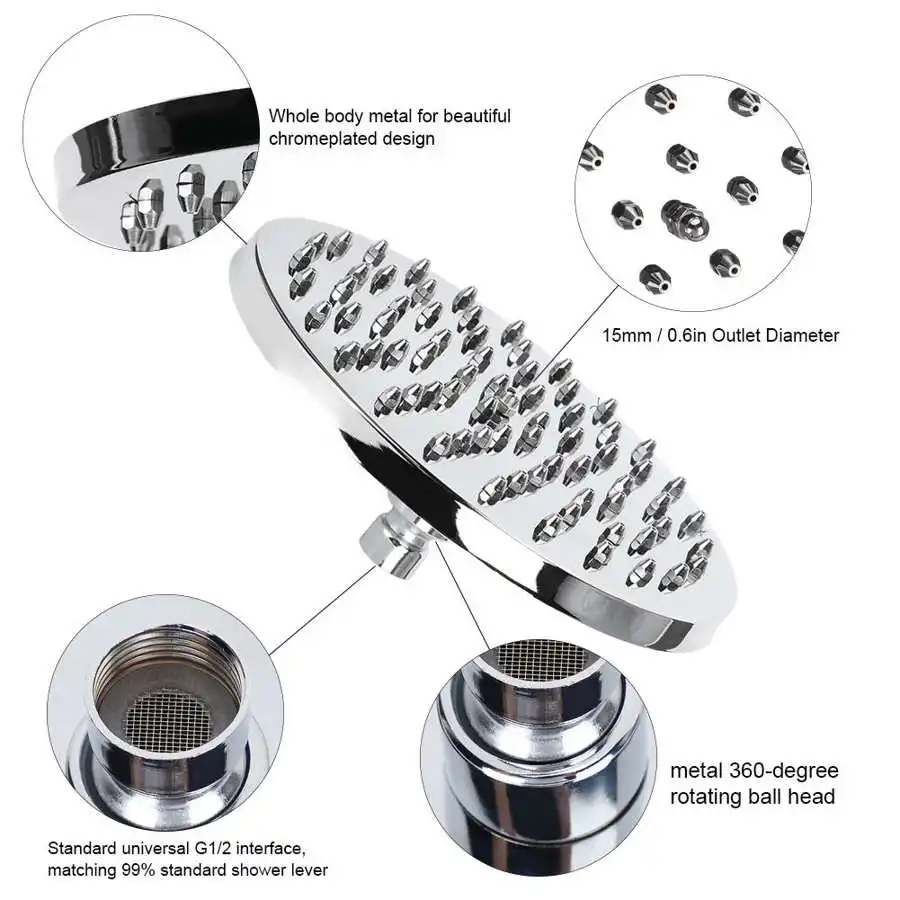 Whole body metal for beautiful chromeplated design

15mm / 0.6in Outlet Diameter

metal 360-degree rotating ball head

Standard universal G1/2 interface, matching 99% standard shower lever