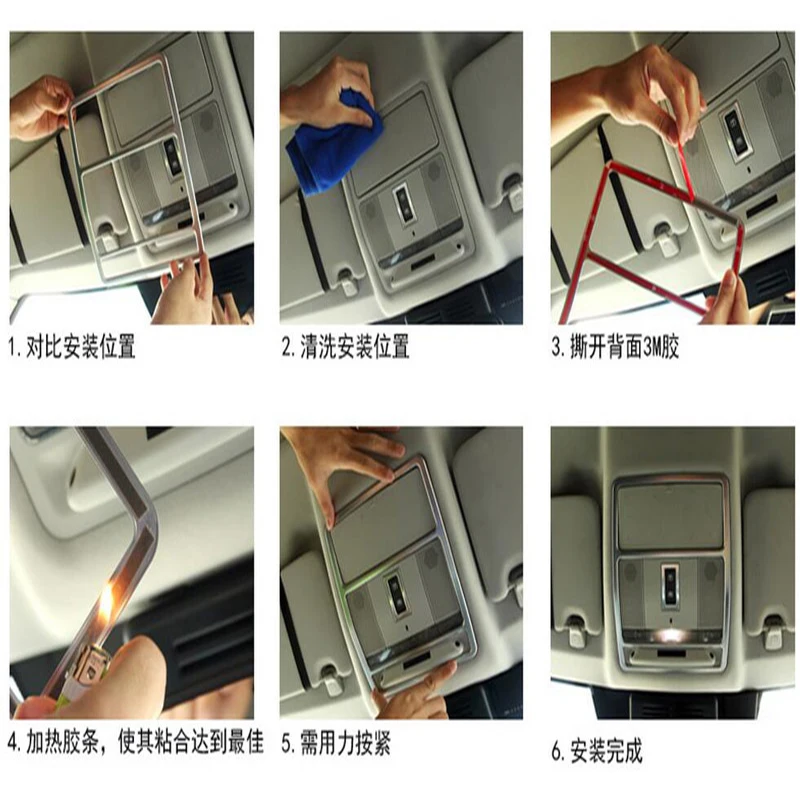 1. 对比安装位置

2. 清洗安装位置

3. 撕开背面3M胶

4. 加热胶条，使其粘合达到最佳

5. 需用力按紧

6. 安装完成