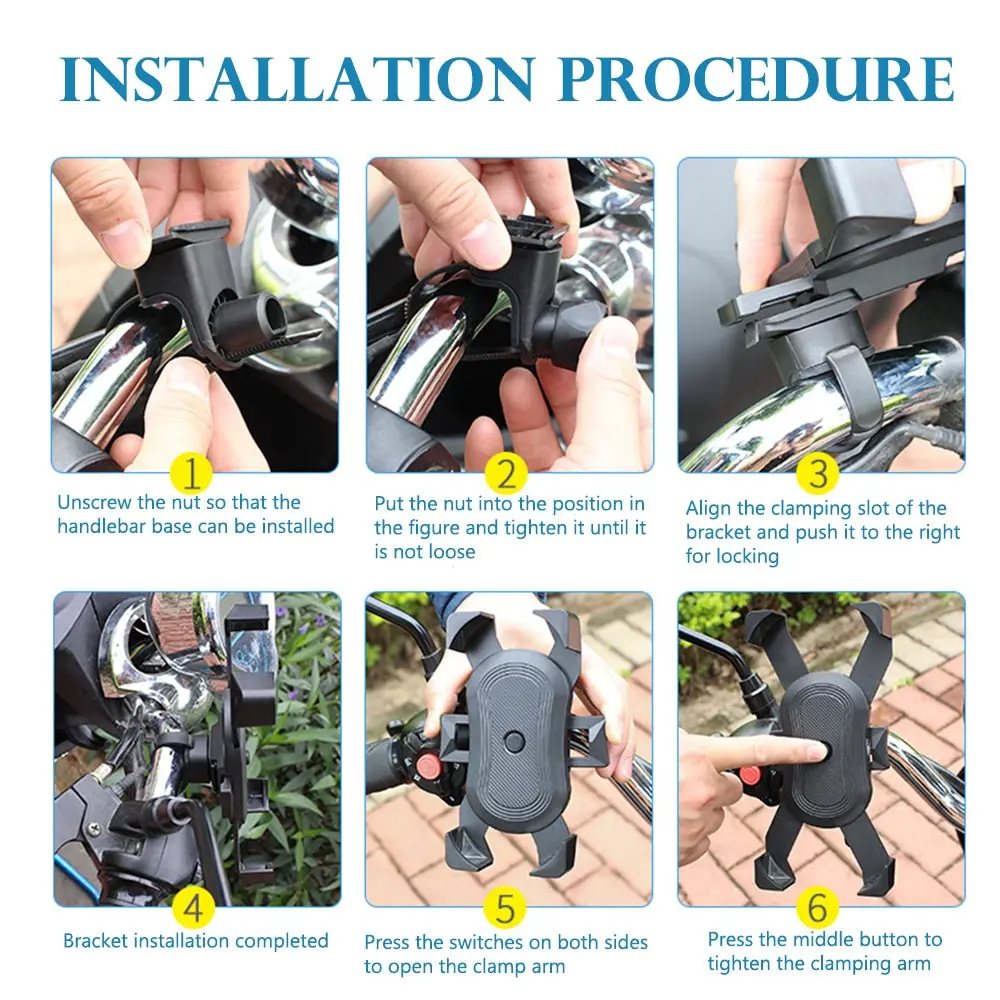 INSTALLATION PROCEDURE

1
Unscrew the nut so that the handlebar base can be installed

2
Put the nut into the position in the figure and tighten it until it is not loose

3
Align the clamping slot of the bracket and push it to the right for locking

4
Bracket installation completed

5
Press the switches on both sides to open the clamp arm

6
Press the middle button to tighten the clamping arm