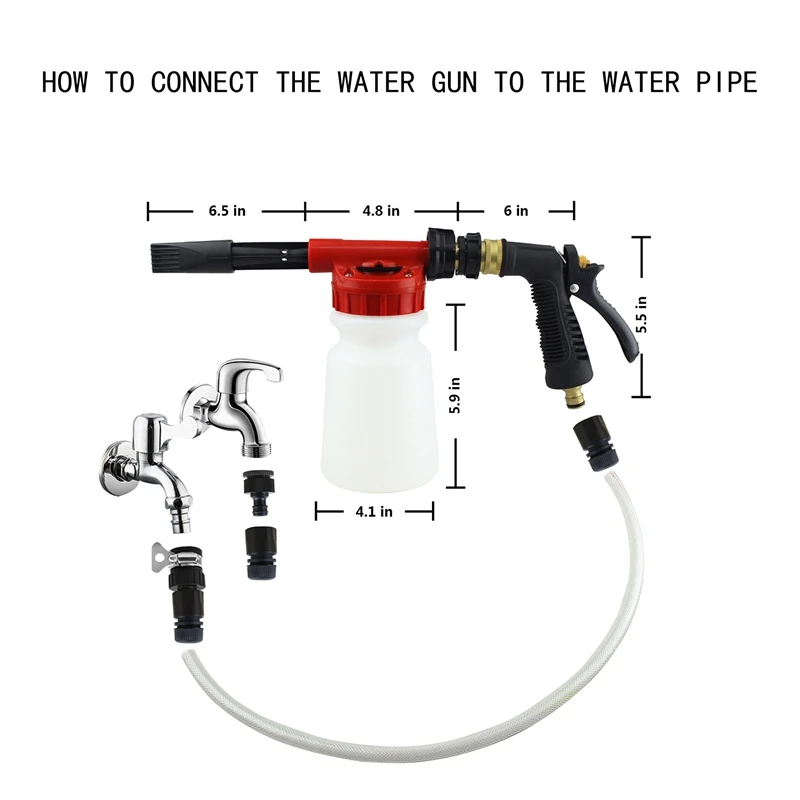 HOW TO CONNECT THE WATER GUN TO THE WATER PIPE

6.5 in

4.8 in

6 in

5.5 in

5.9 in

4.1 in