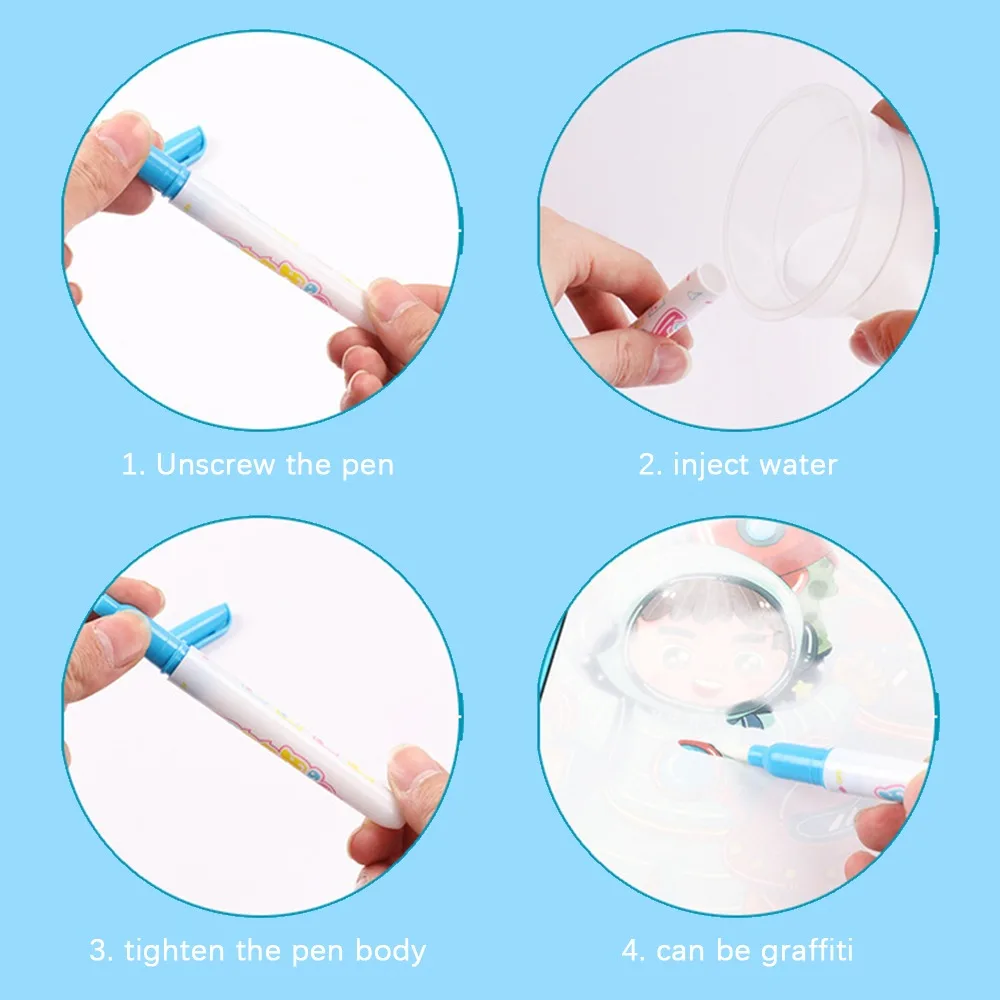 1. Unscrew the pen

2. inject water

3. tighten the pen body

4. can be graffiti