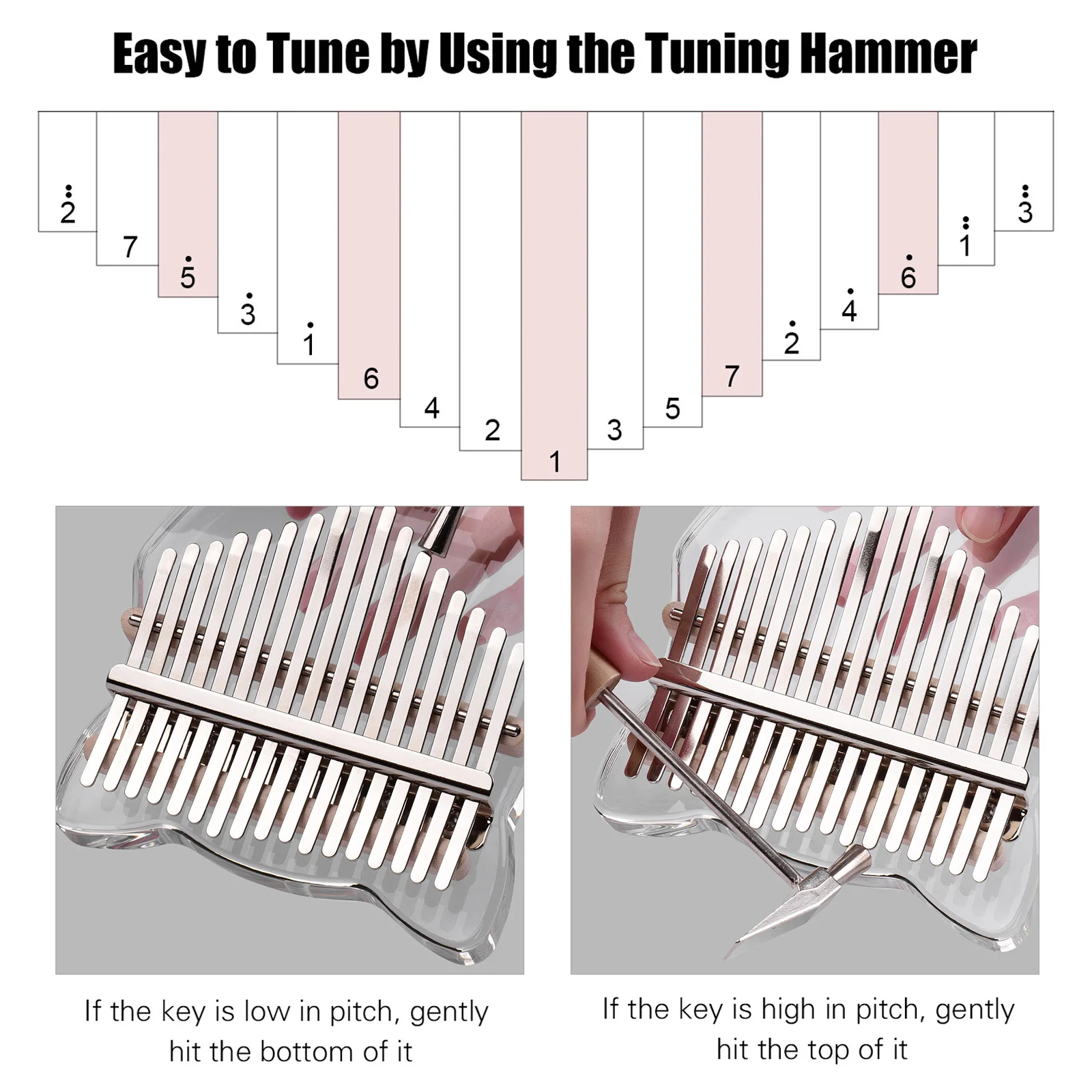 Easy to Tune by Using the Tuning Hammer

$\ddot{2}$ 7 $\dot{5}$ $\dot{3}$ $\dot{1}$ 6 4 2 1 3 5 7 $\dot{2}$ $\dot{4}$ $\dot{6}$ $\ddot{1}$ $\ddot{3}$

If the key is low in pitch, gently hit the bottom of it

If the key is high in pitch, gently hit the top of it