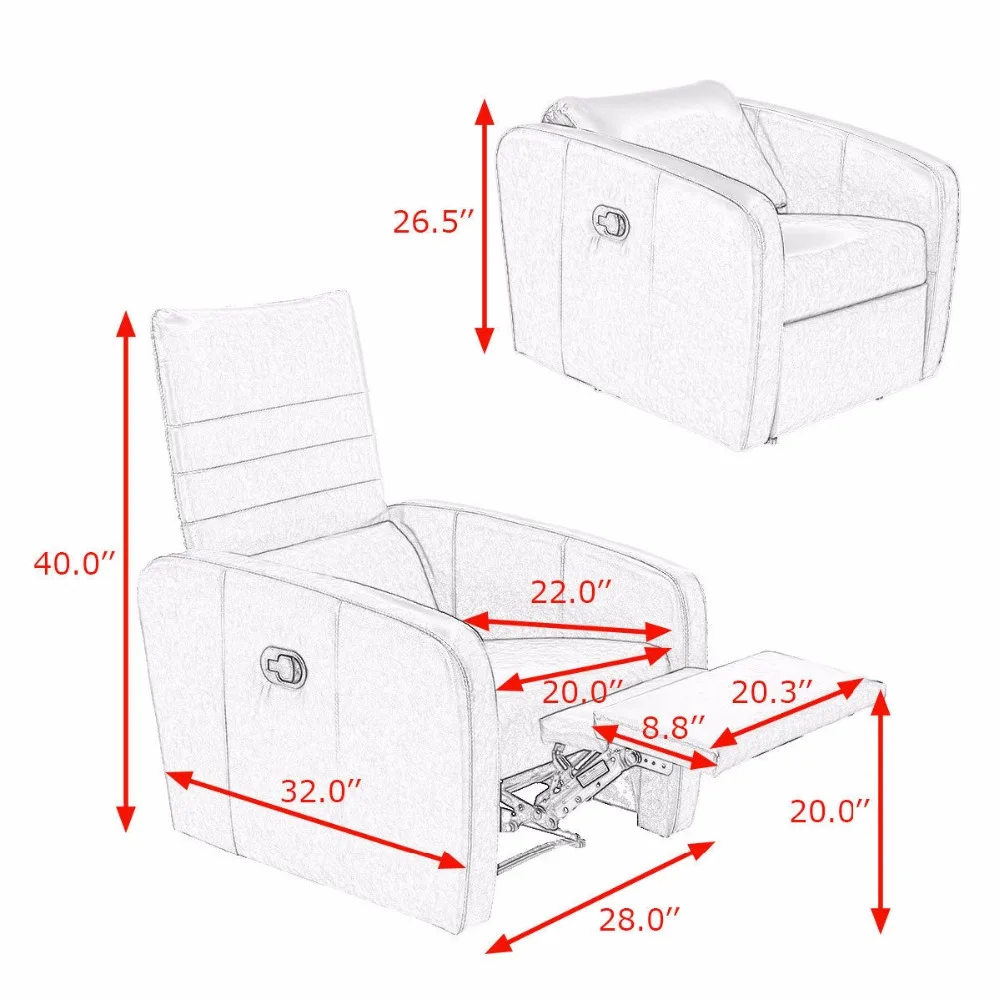 26.5″

40.0″

22.0″

20.0″

20.3″

8.8″

32.0″

20.0″

28.0″