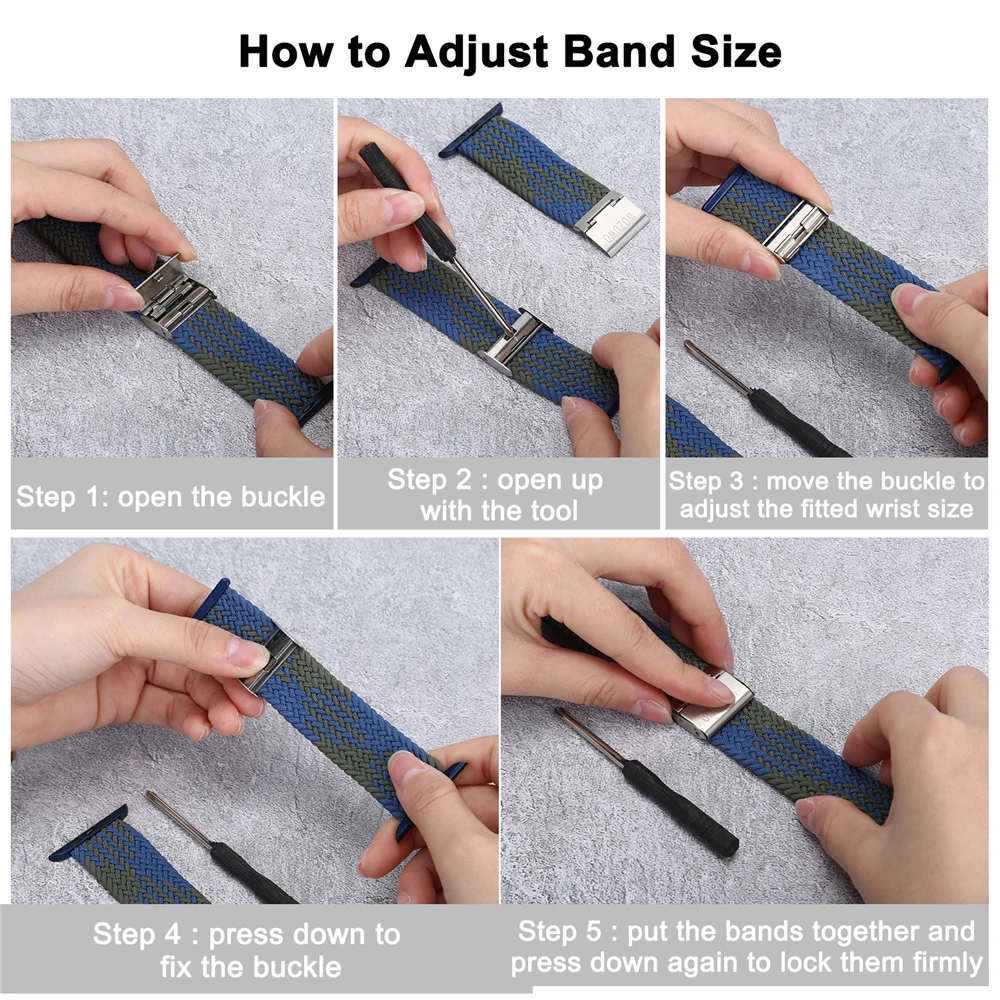 How to Adjust Band Size

Step 1: open the buckle

Step 2 : open up with the tool

Step 3 : move the buckle to adjust the fitted wrist size

Step 4 : press down to fix the buckle

Step 5 : put the bands together and press down again to lock them firmly