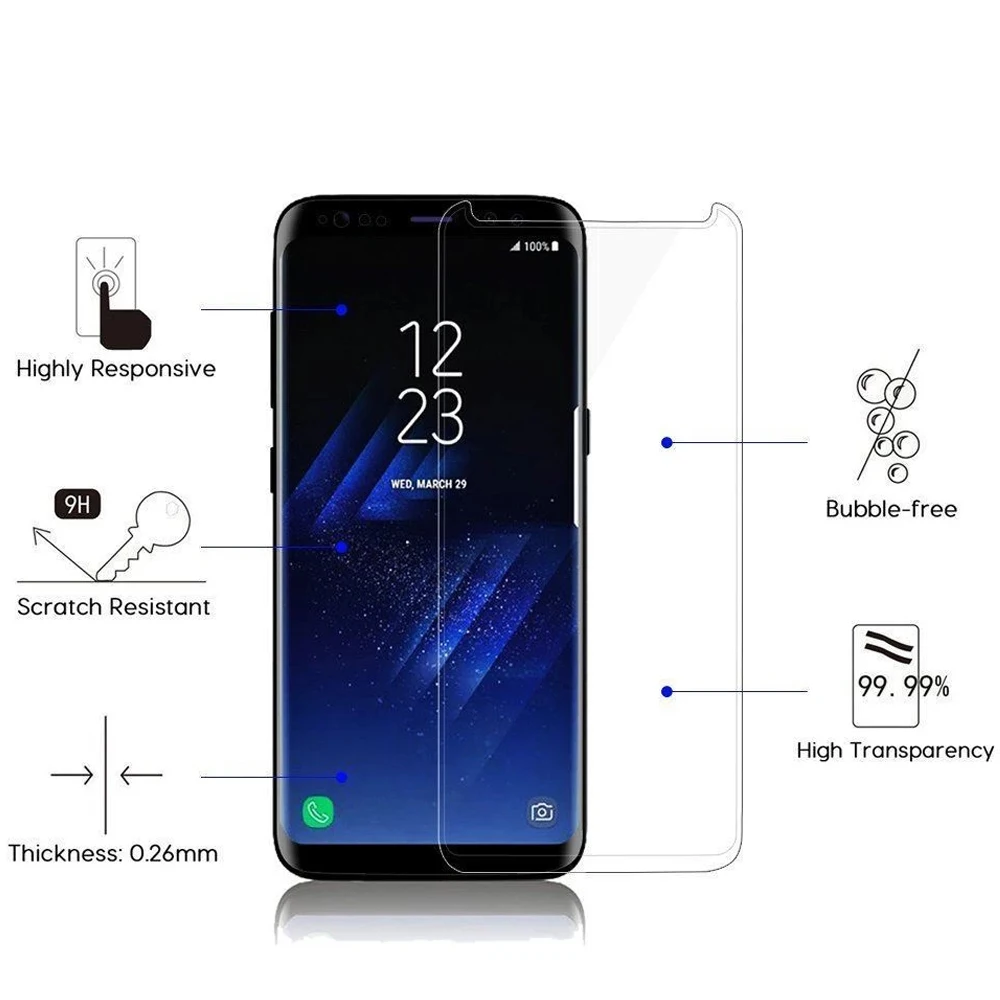 Highly Responsive

9H

Scratch Resistant

Thickness: 0.26mm

100%

12
23

WED, MARCH 29

Bubble-free

99. 99%

High Transparency