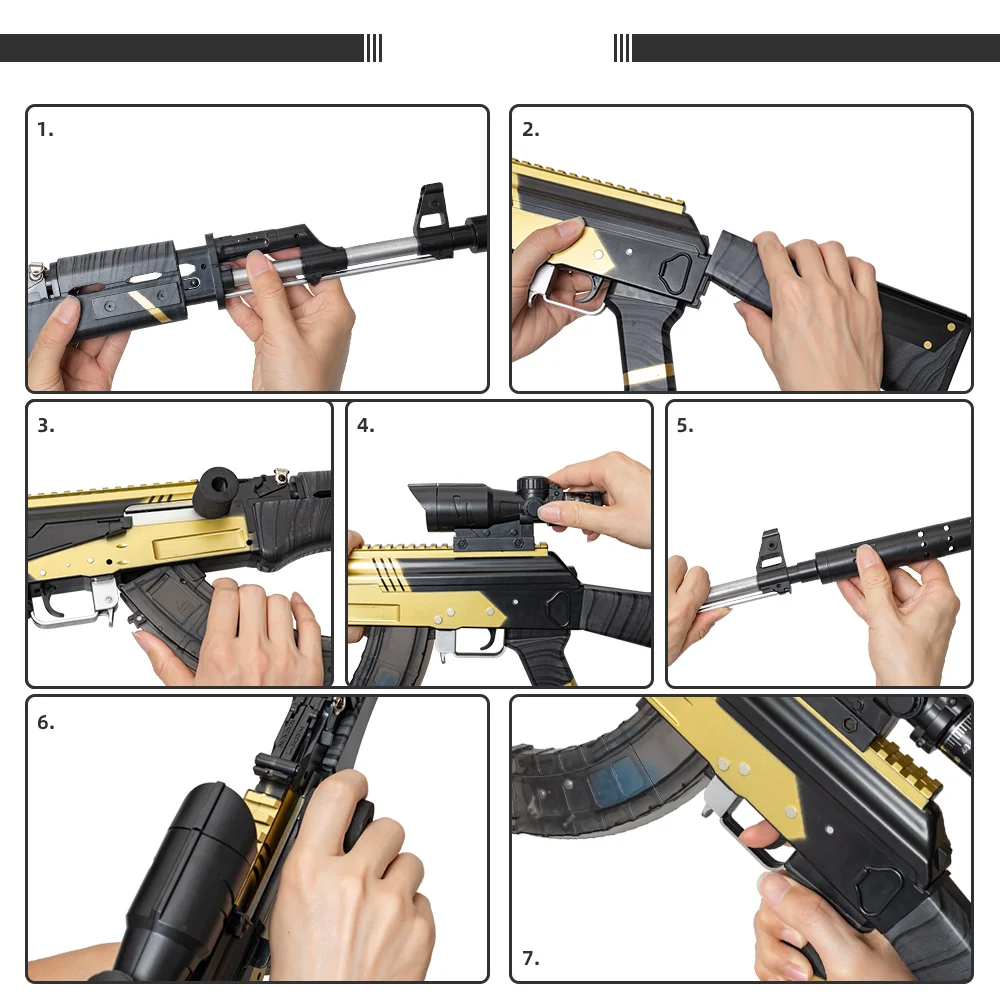 1.

2.

3.

4.

5.

6.

7.