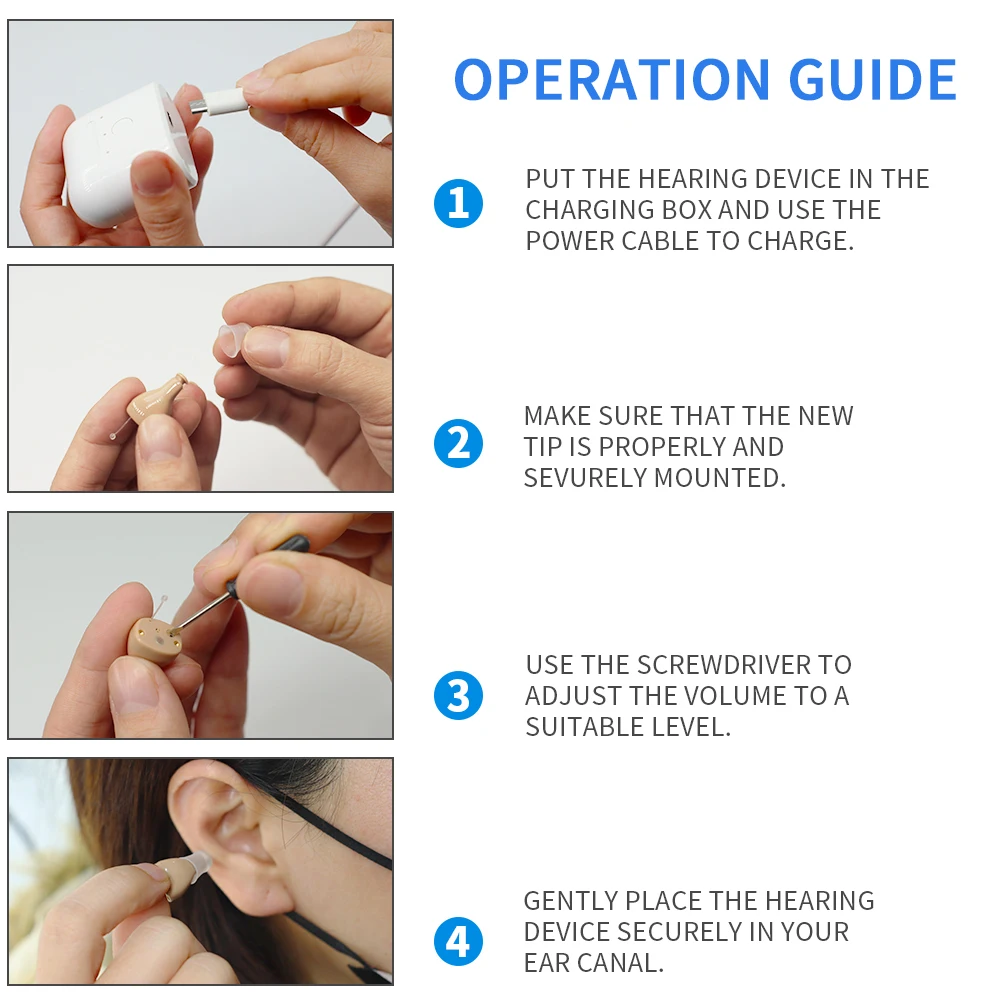 OPERATION GUIDE

1 PUT THE HEARING DEVICE IN THE CHARGING BOX AND USE THE POWER CABLE TO CHARGE.

2 MAKE SURE THAT THE NEW TIP IS PROPERLY AND SEVURELY MOUNTED.

3 USE THE SCREWDRIVER TO ADJUST THE VOLUME TO A SUITABLE LEVEL.

4 GENTLY PLACE THE HEARING DEVICE SECURELY IN YOUR EAR CANAL.