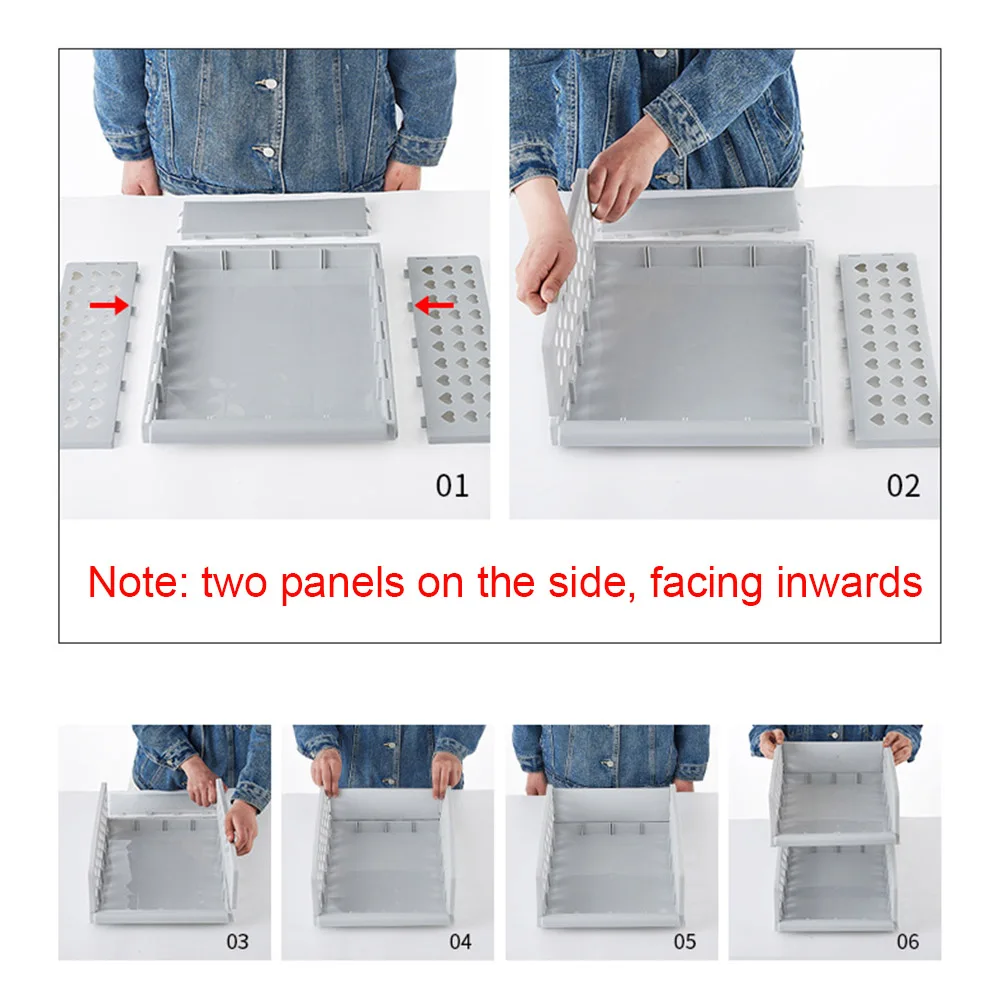 01

02

Note: two panels on the side, facing inwards

03

04

05

06