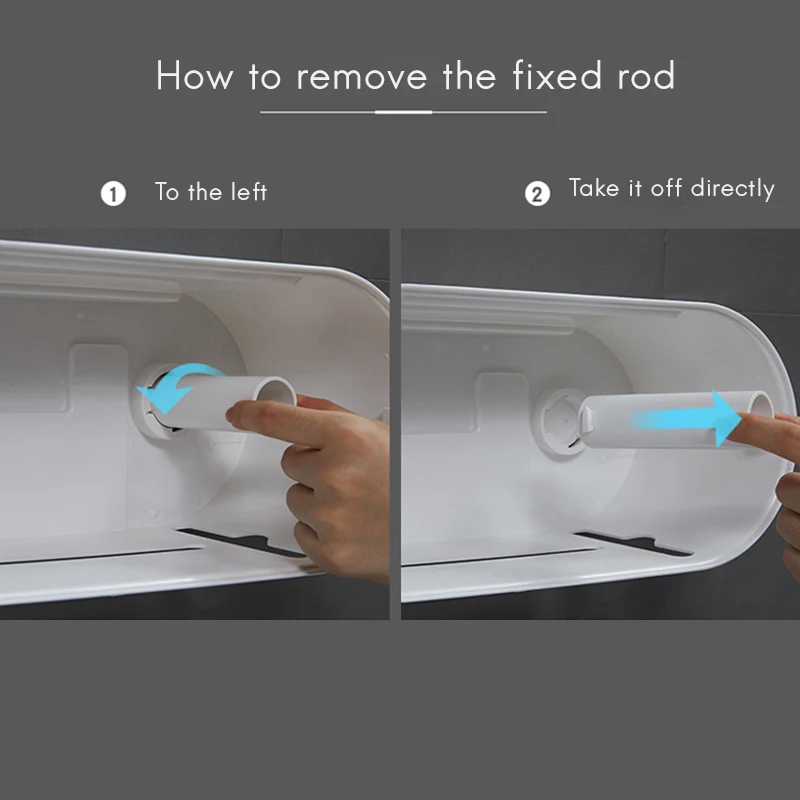 How to remove the fixed rod

1 To the left

2 Take it off directly