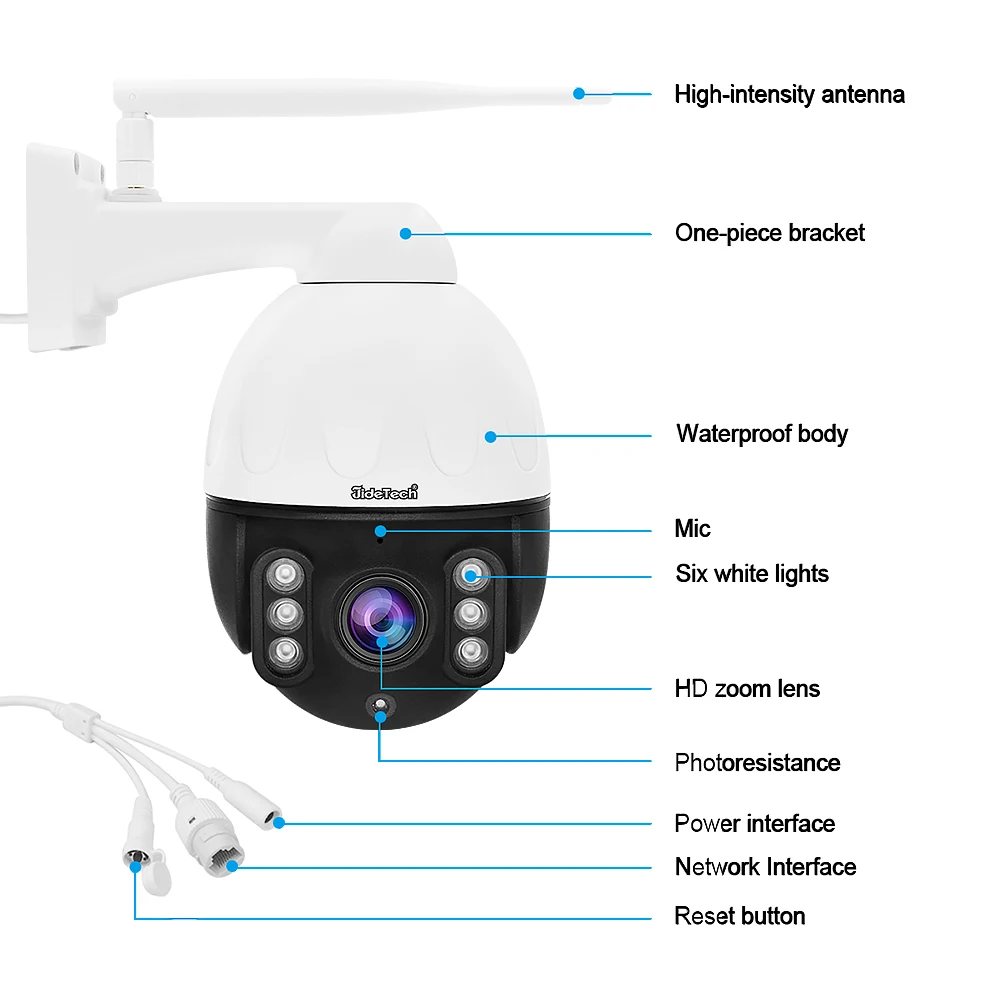 High-intensity antenna

One-piece bracket

Waterproof body

JideTech

Mic

Six white lights

HD zoom lens

Photoresistance

Power interface

Network Interface

Reset button