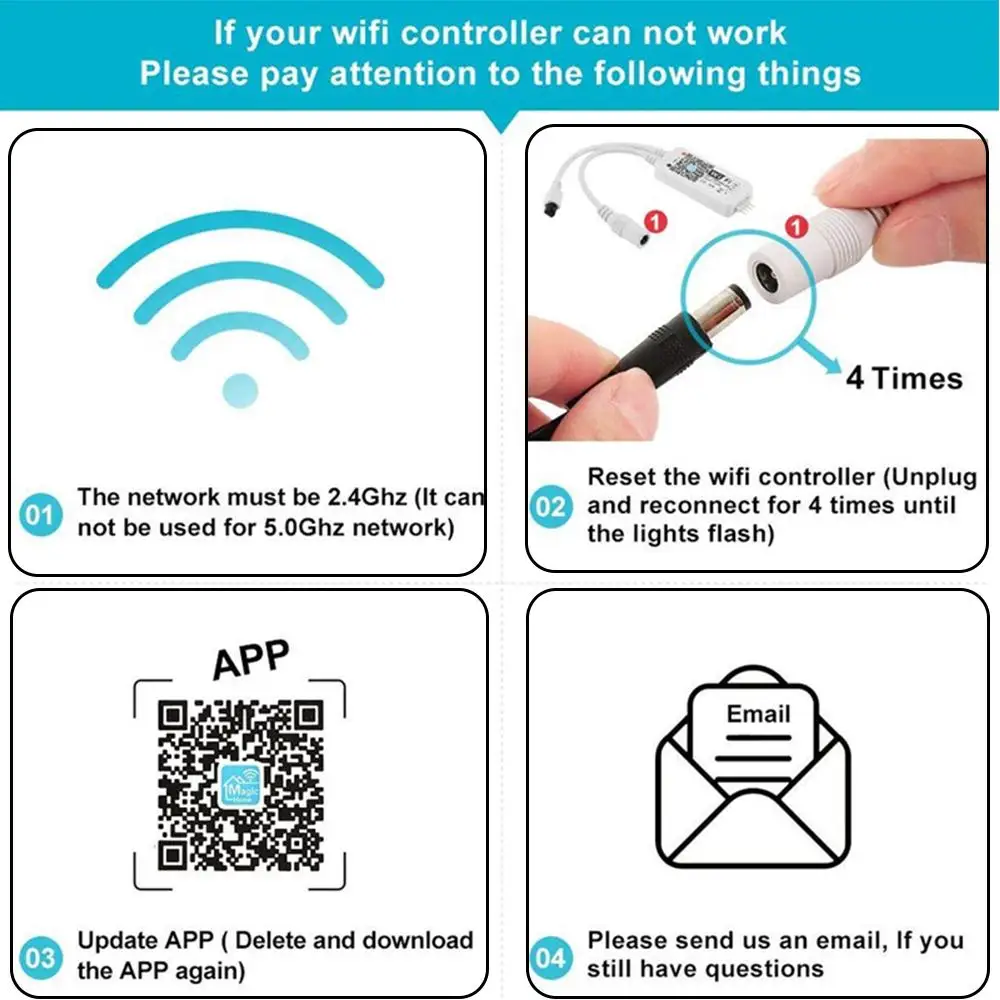 If your wifi controller can not work
Please pay attention to the following things

01 The network must be 2.4Ghz (It can not be used for 5.0Ghz network)

1
1
4 Times

02 Reset the wifi controller (Unplug and reconnect for 4 times until the lights flash)

APP

Magic Home

03 Update APP ( Delete and download the APP again)

Email

04 Please send us an email, If you still have questions