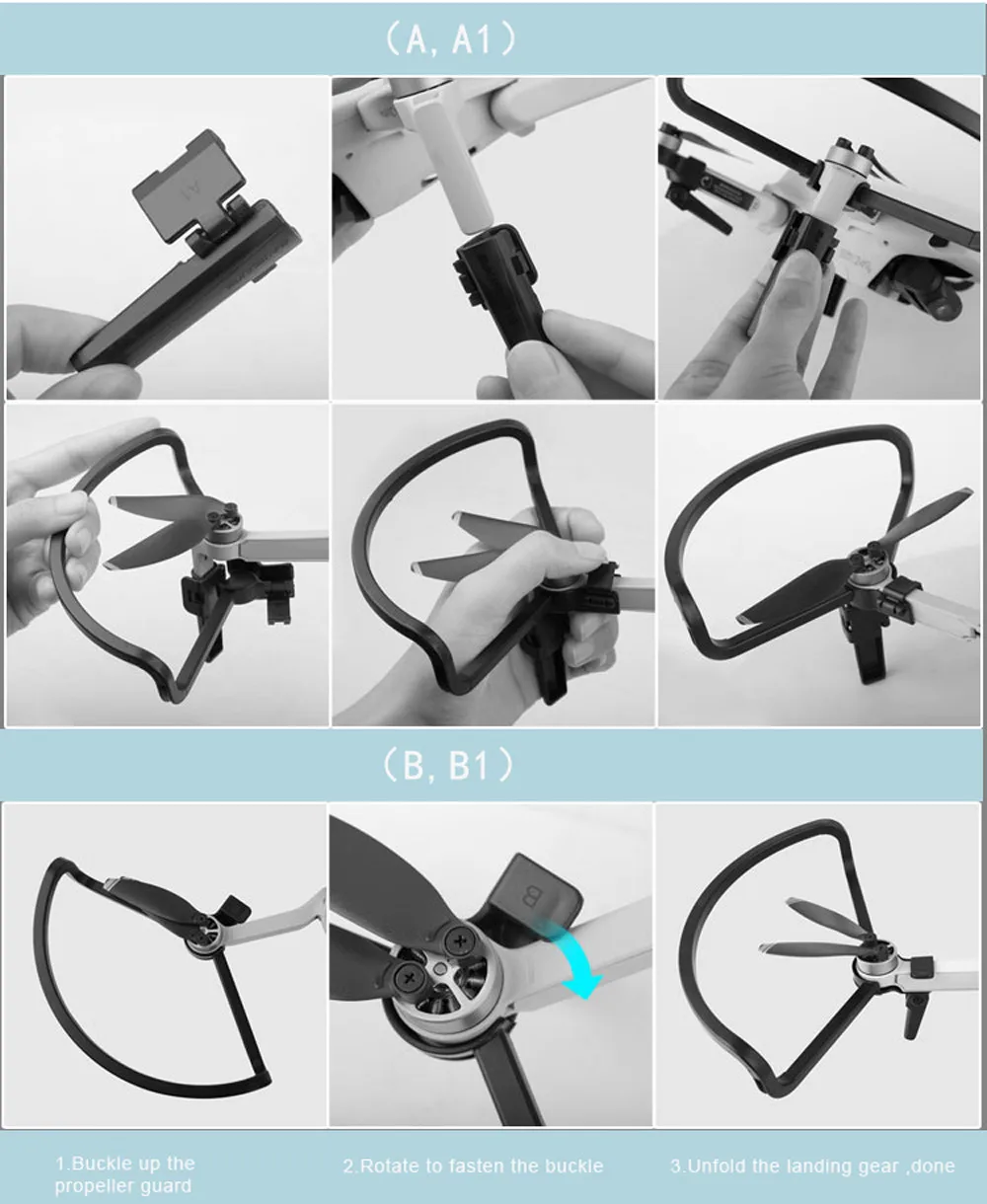 （A, A1）

A1

（B, B1）

B

1.Buckle up the propeller guard

2.Rotate to fasten the buckle

3.Unfold the landing gear ,done