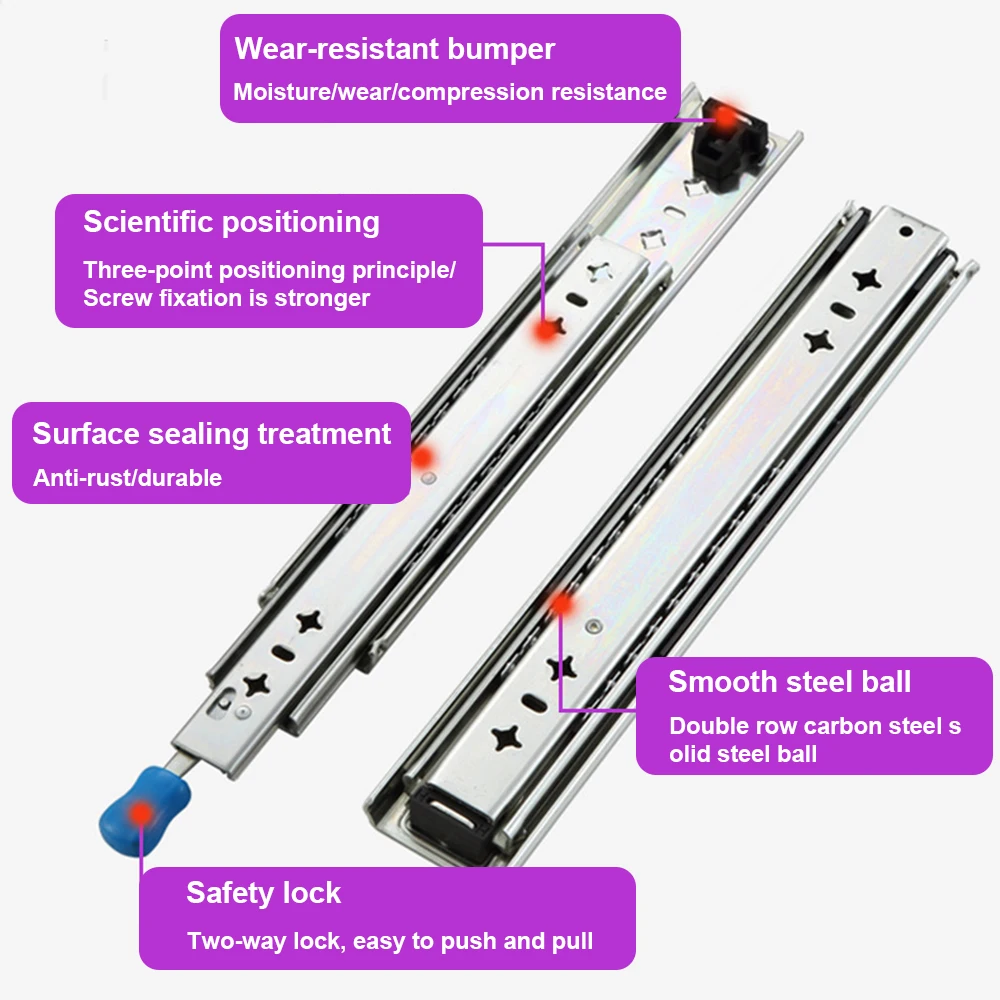 Wear-resistant bumper
Moisture/wear/compression resistance

Scientific positioning
Three-point positioning principle/ Screw fixation is stronger

Surface sealing treatment
Anti-rust/durable

Smooth steel ball
Double row carbon steel s olid steel ball

Safety lock
Two-way lock, easy to push and pull