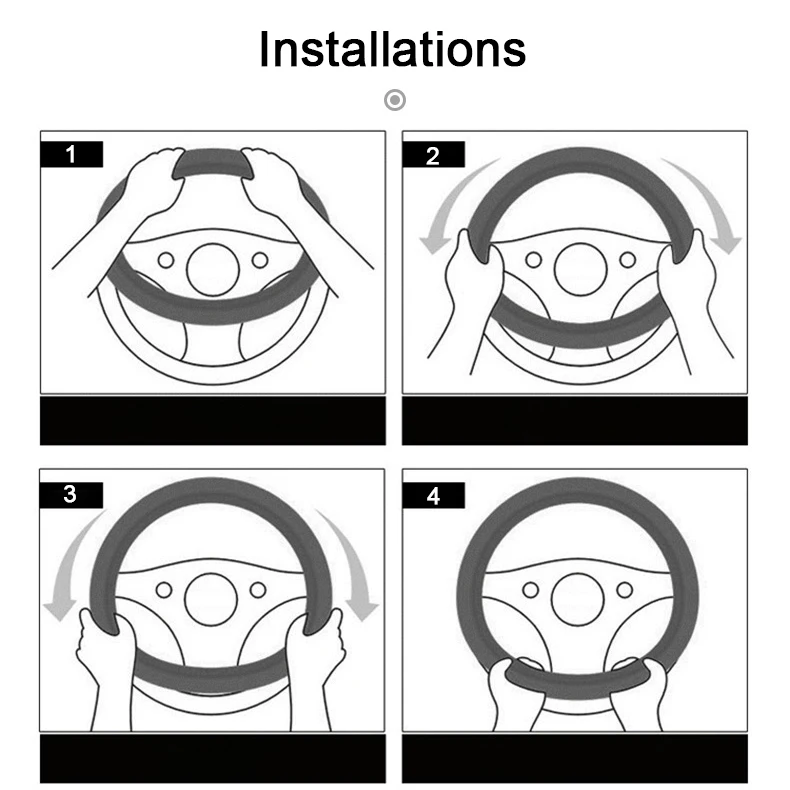 Installations

1

2

3

4