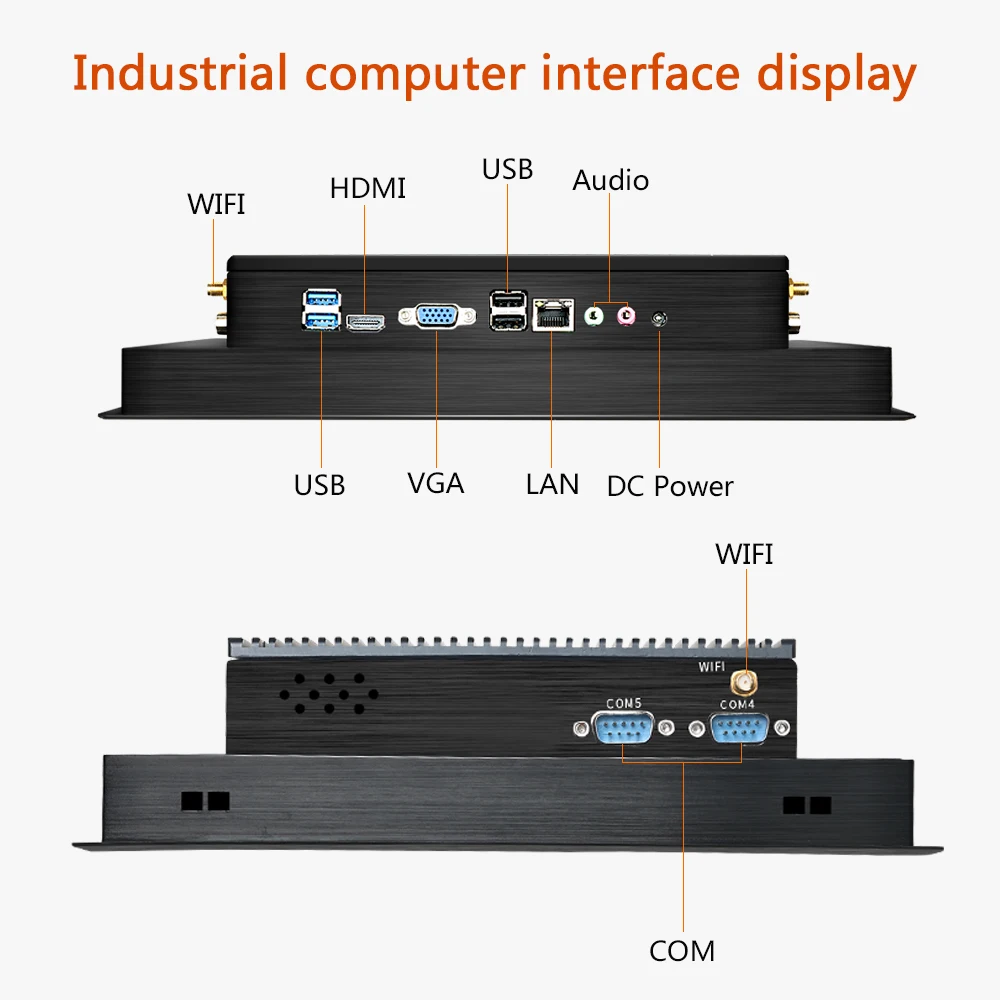 Industrial computer interface display

WIFI
HDMI
USB
Audio

USB
VGA
LAN
DC Power

WIFI

WIFI
COM5
COM4

COM