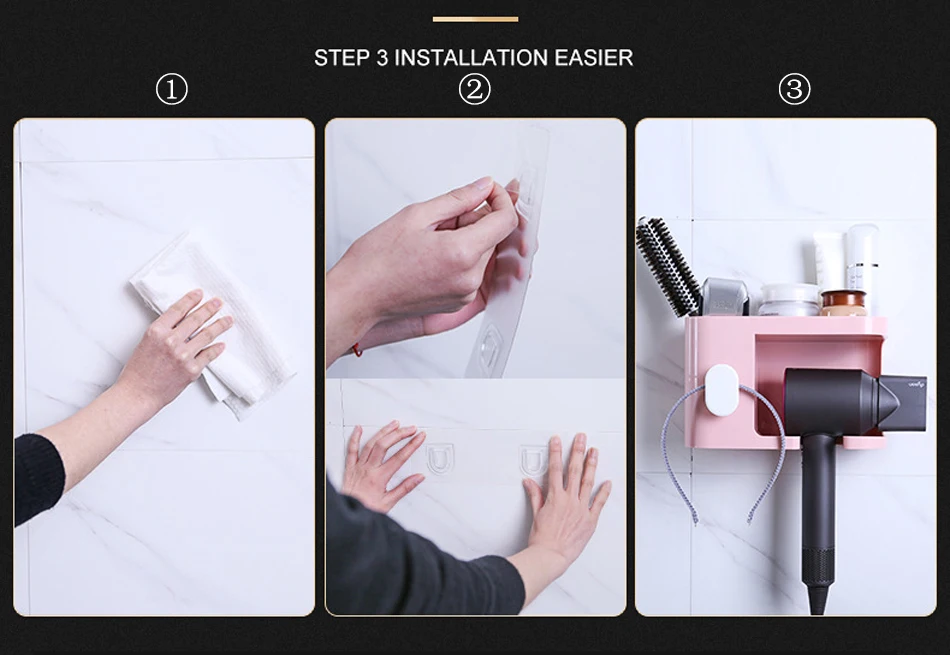 STEP 3 INSTALLATION EASIER

①

②

③