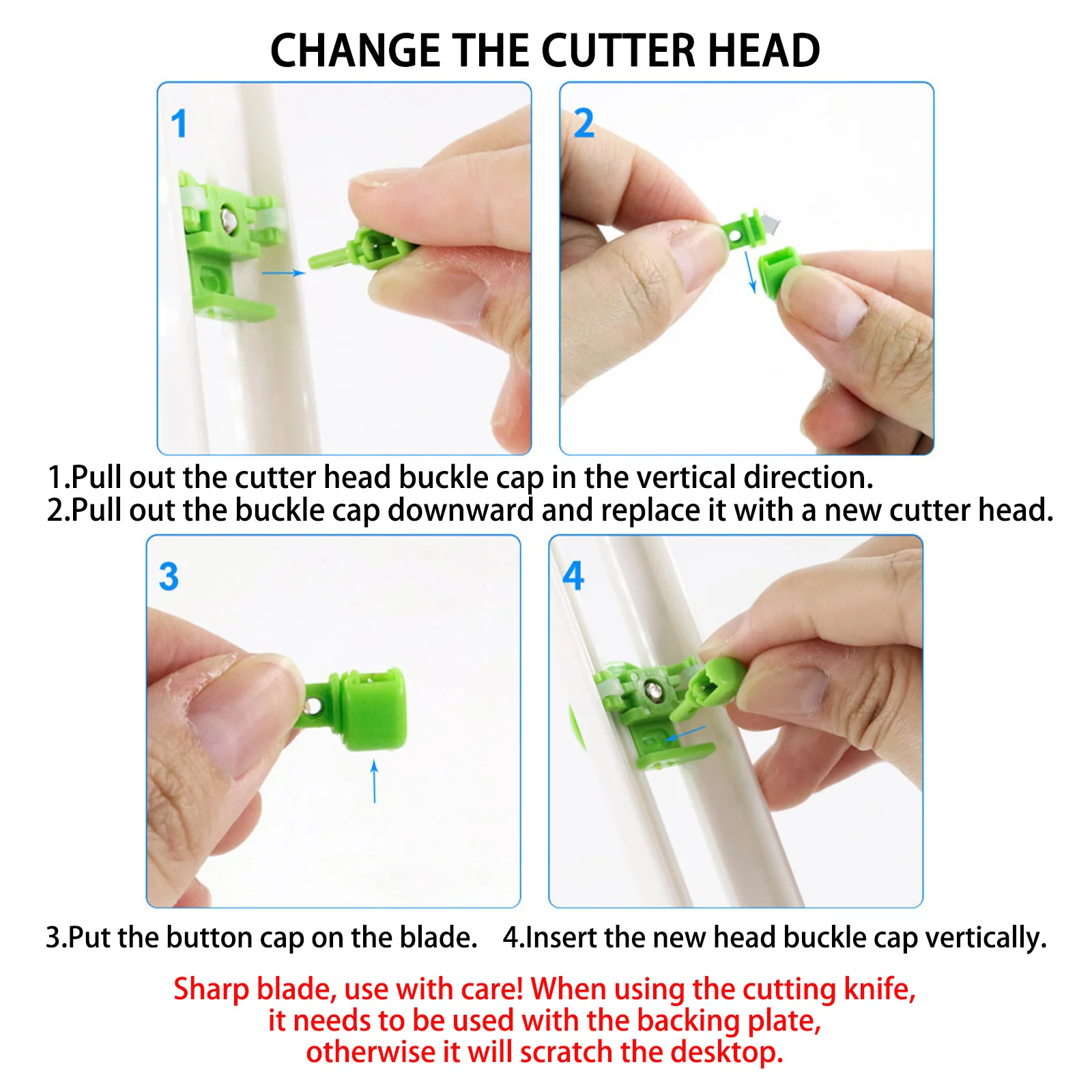 CHANGE THE CUTTER HEAD

1

2

1.Pull out the cutter head buckle cap in the vertical direction.
2.Pull out the buckle cap downward and replace it with a new cutter head.

3

4

3.Put the button cap on the blade.

4.Insert the new head buckle cap vertically.

Sharp blade, use with care! When using the cutting knife, it needs to be used with the backing plate, otherwise it will scratch the desktop.