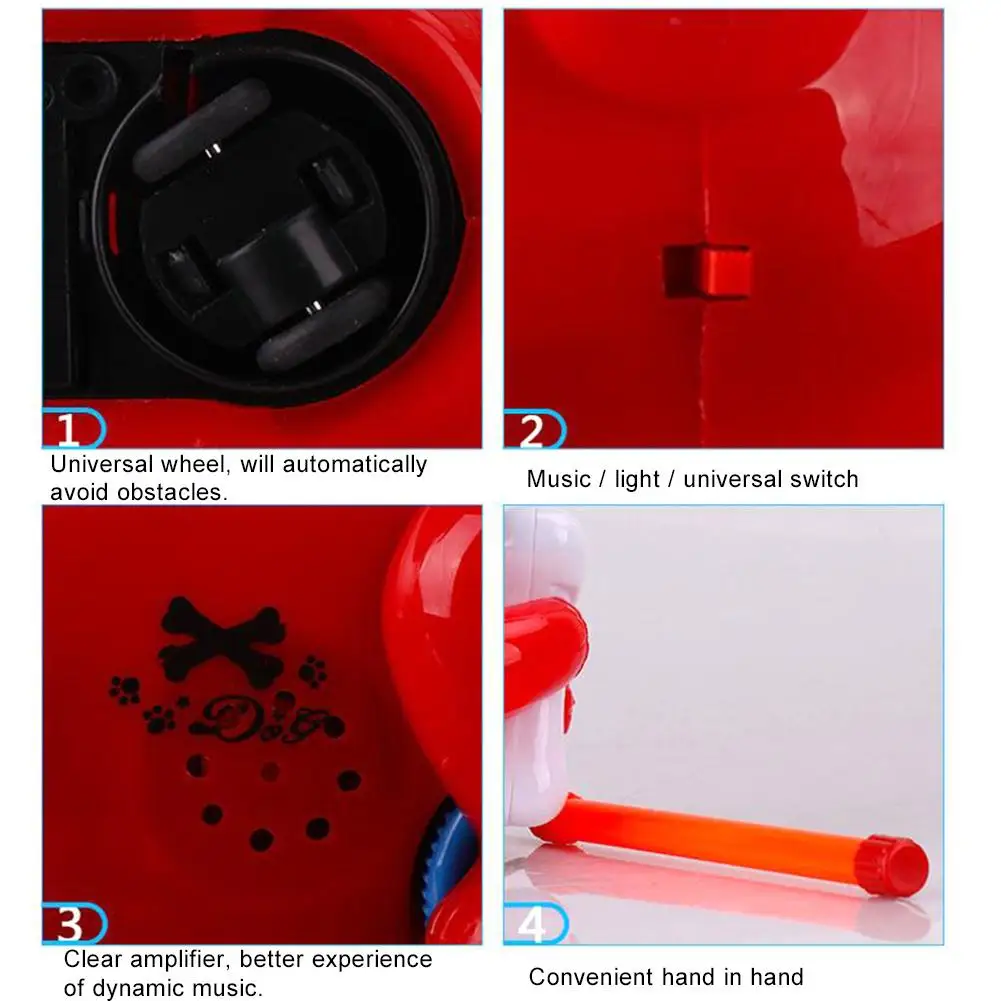 1

Universal wheel, will automatically avoid obstacles.

2

Music / light / universal switch

Dog

3

Clear amplifier, better experience of dynamic music.

4

Convenient hand in hand