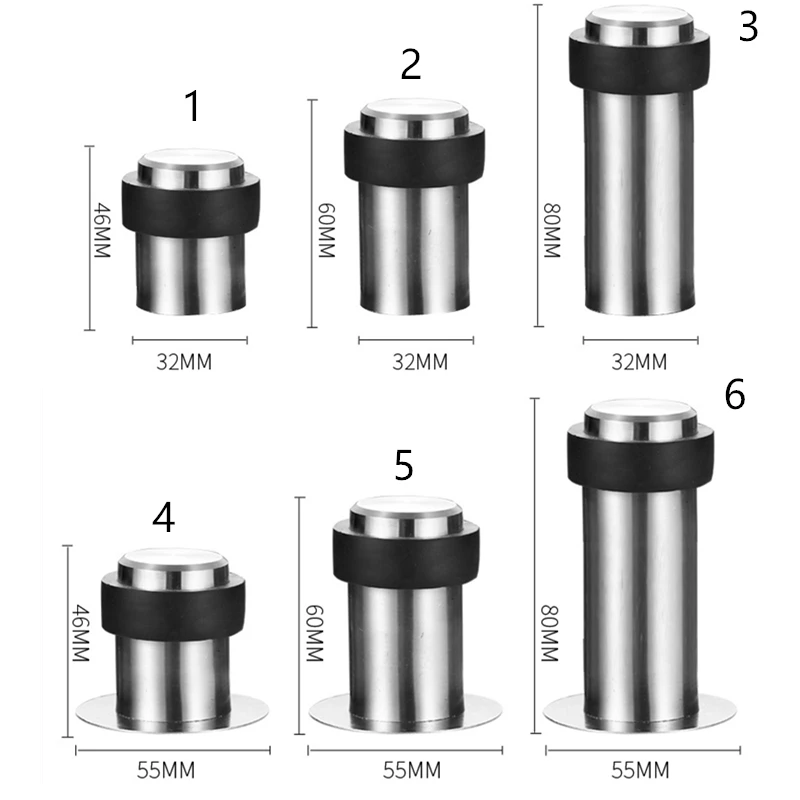 1
46MM
32MM

2
60MM
32MM

3
80MM
32MM

4
46MM
55MM

5
60MM
55MM

6
80MM
55MM