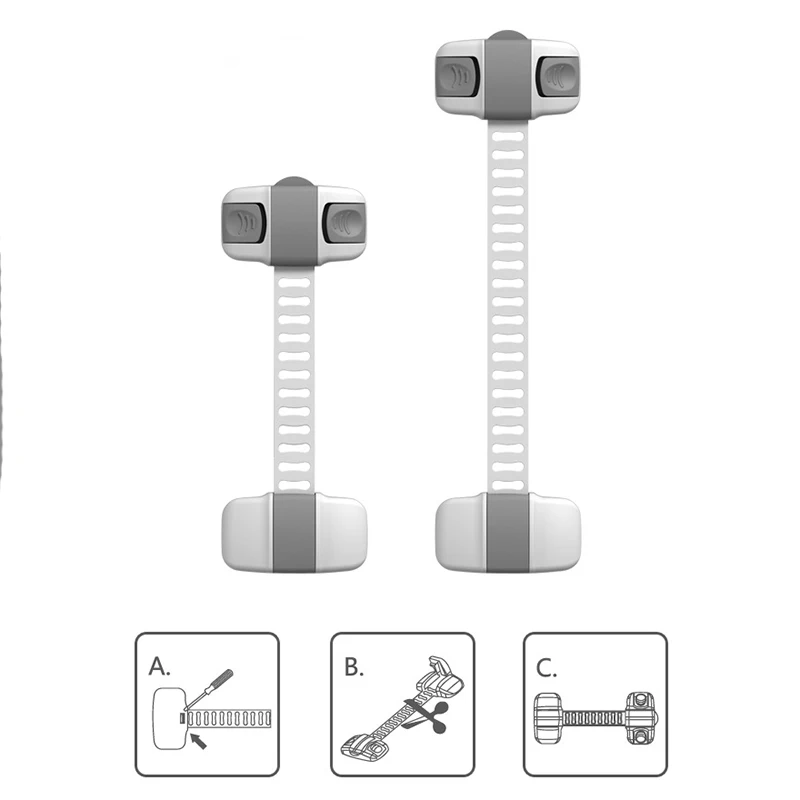 A.

B.

C.