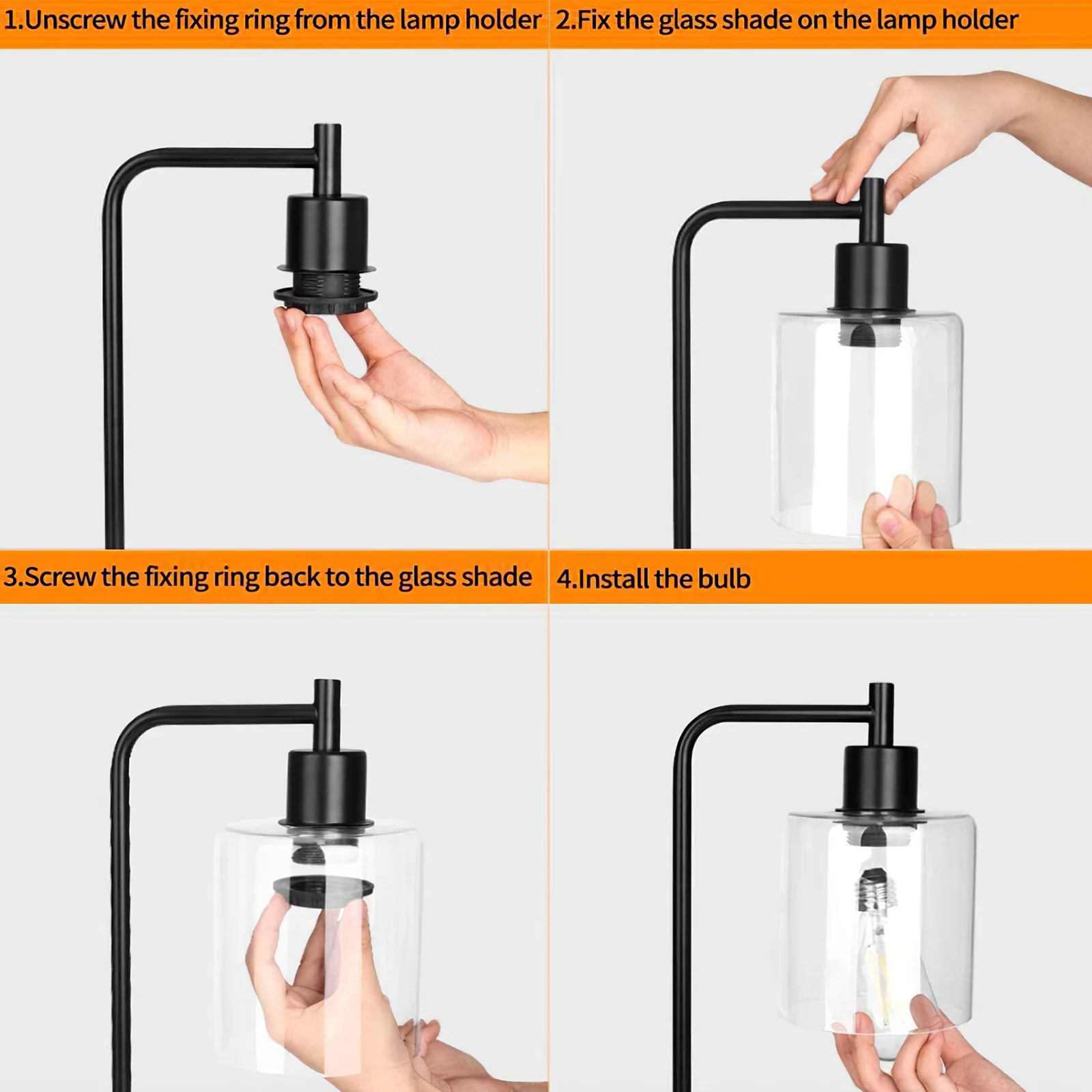 1.Unscrew the fixing ring from the lamp holder

2.Fix the glass shade on the lamp holder

3.Screw the fixing ring back to the glass shade

4.Install the bulb