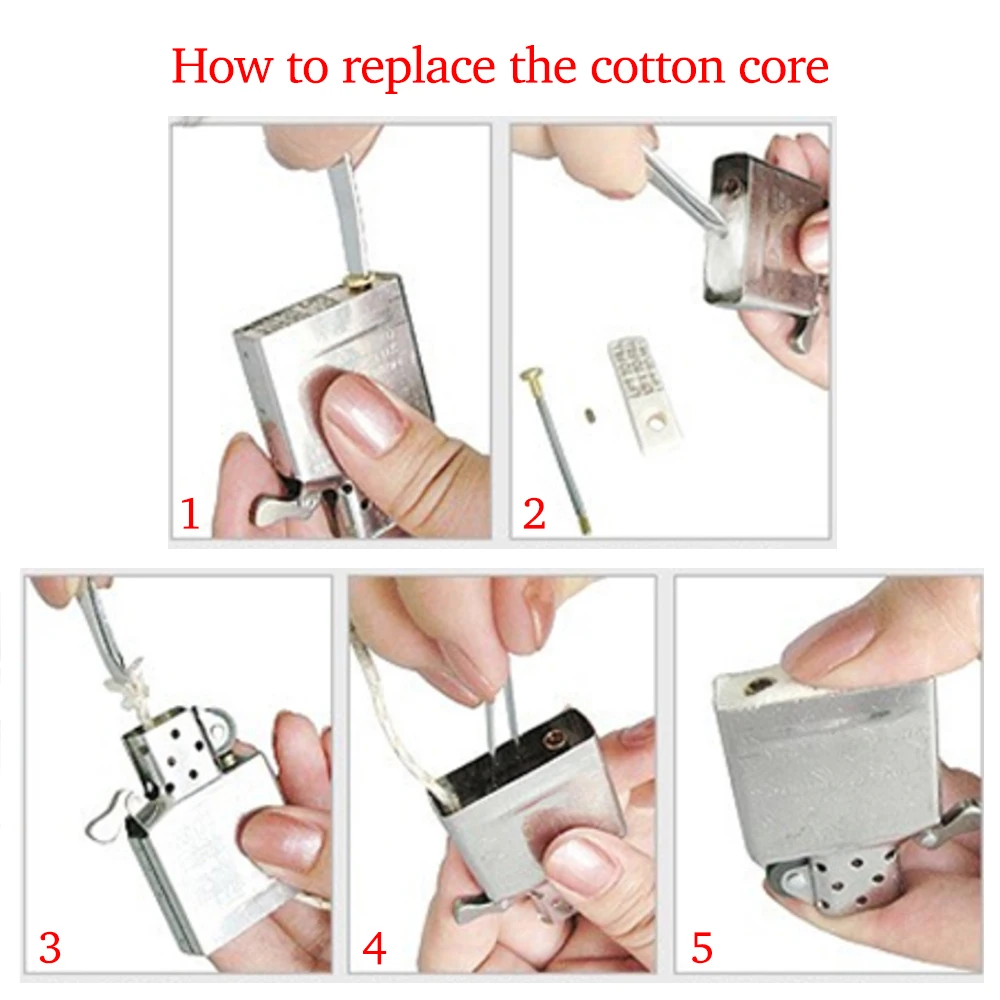 How to replace the cotton core

1

2

3

4

5