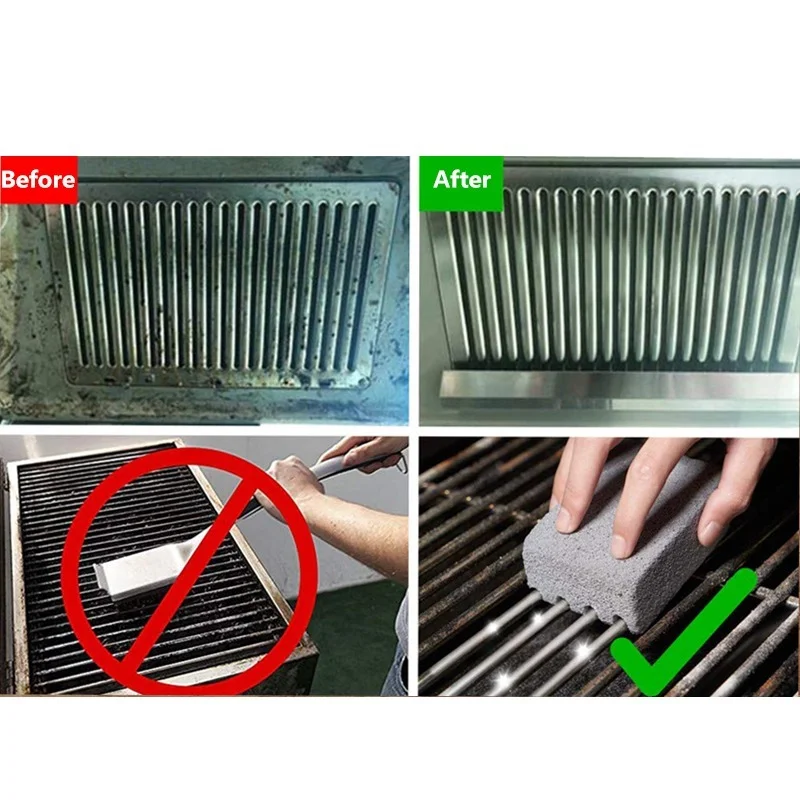 Before

After