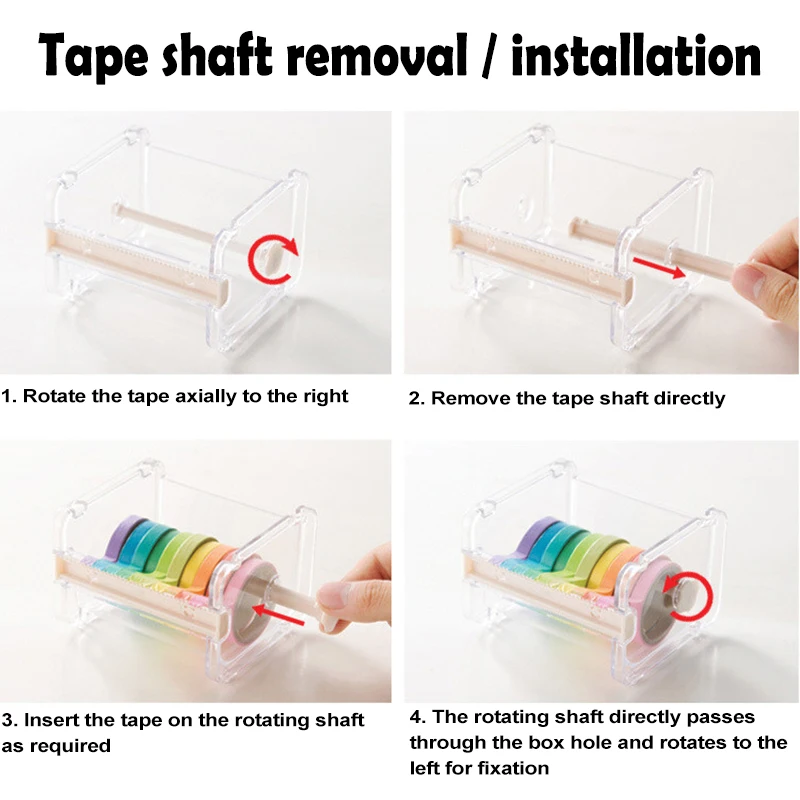 Tape shaft removal / installation

1. Rotate the tape axially to the right

2. Remove the tape shaft directly

3. Insert the tape on the rotating shaft as required

4. The rotating shaft directly passes through the box hole and rotates to the left for fixation