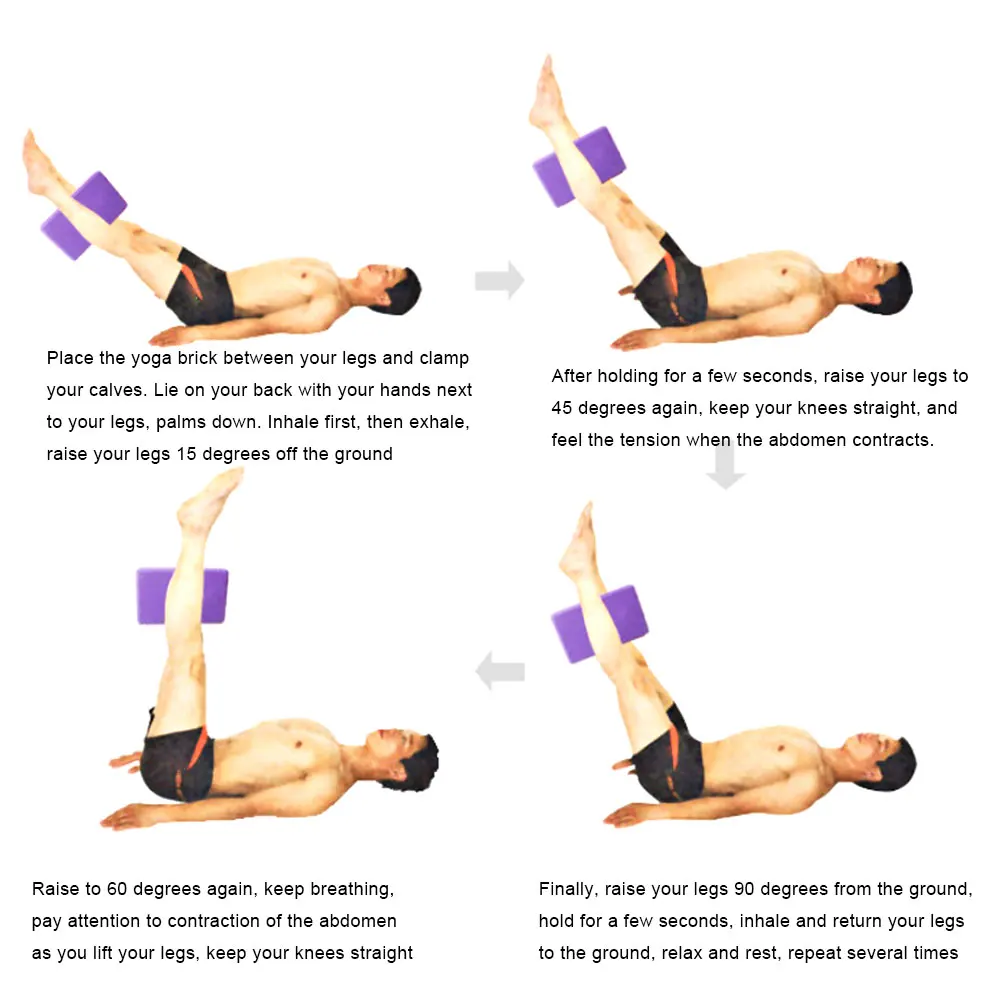 Place the yoga brick between your legs and clamp your calves. Lie on your back with your hands next to your legs, palms down. Inhale first, then exhale, raise your legs 15 degrees off the ground

After holding for a few seconds, raise your legs to 45 degrees again, keep your knees straight, and feel the tension when the abdomen contracts.

Raise to 60 degrees again, keep breathing, pay attention to contraction of the abdomen as you lift your legs, keep your knees straight

Finally, raise your legs 90 degrees from the ground, hold for a few seconds, inhale and return your legs to the ground, relax and rest, repeat several times