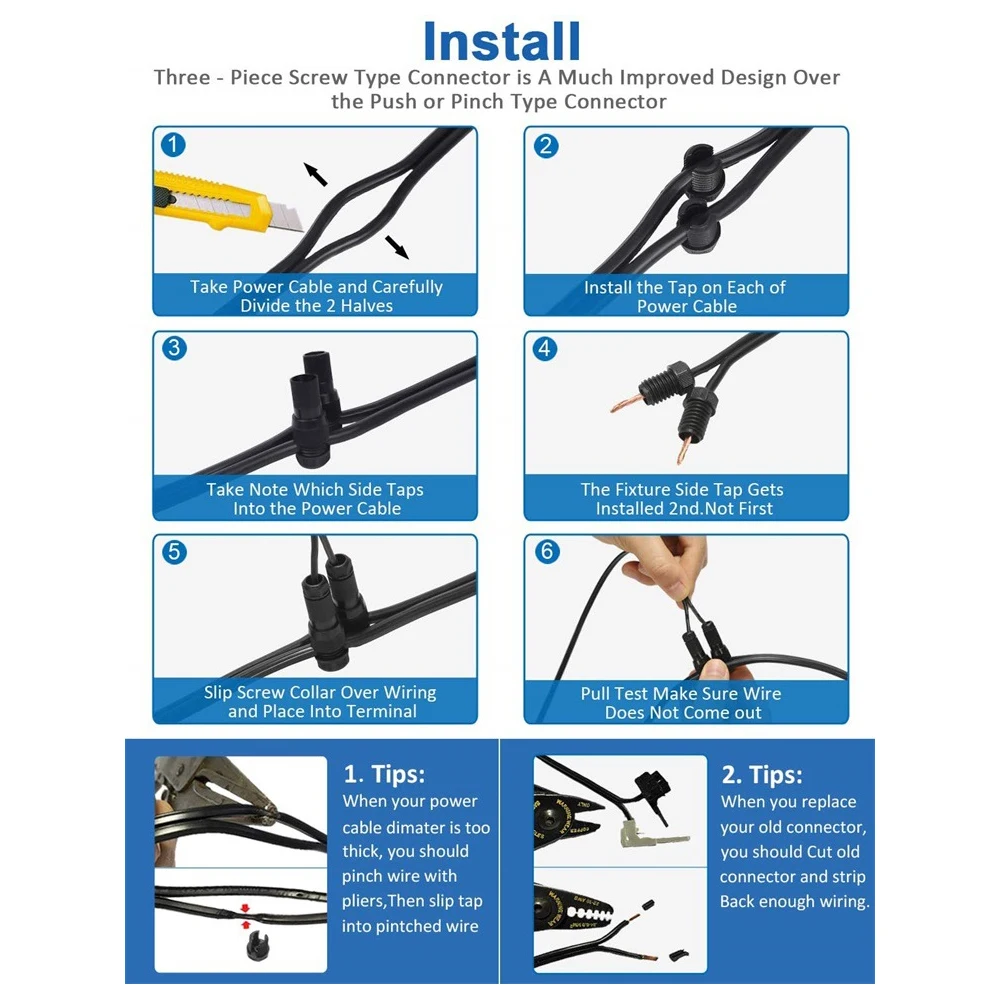 Install

Three - Piece Screw Type Connector is A Much Improved Design Over the Push or Pinch Type Connector

1

Take Power Cable and Carefully Divide the 2 Halves

2

Install the Tap on Each of Power Cable

3

Take Note Which Side Taps Into the Power Cable

4

The Fixture Side Tap Gets Installed 2nd.Not First

5

Slip Screw Collar Over Wiring and Place Into Terminal

6

Pull Test Make Sure Wire Does Not Come out

1. Tips:

When your power cable dimater is too thick, you should pinch wire with pliers,Then slip tap into pintched wire

2. Tips:

When you replace your old connector, you should Cut old connector and strip Back enough wiring.