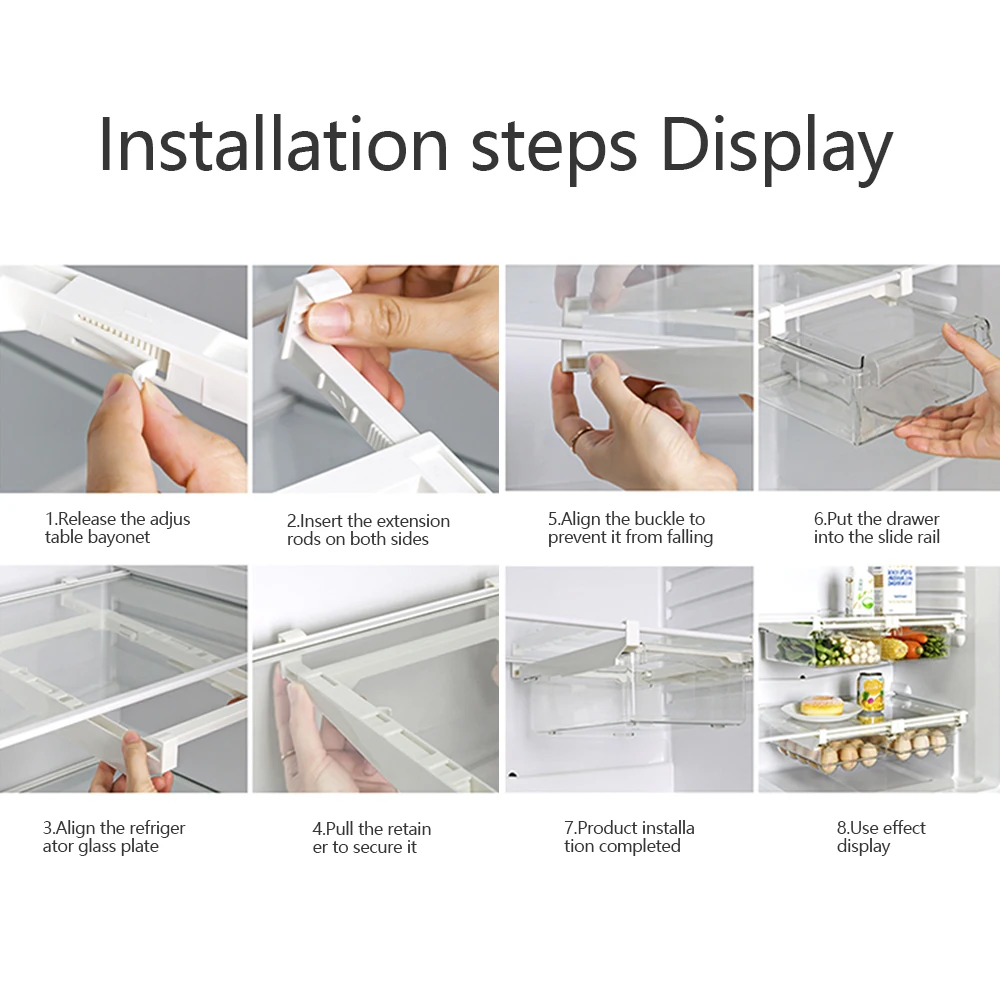 Installation steps Display

1.Release the adjus table bayonet

2.Insert the extension rods on both sides

5.Align the buckle to prevent it from falling

6.Put the drawer into the slide rail

3.Align the refriger ator glass plate

4.Pull the retain er to secure it

7.Product installa tion completed

8.Use effect display