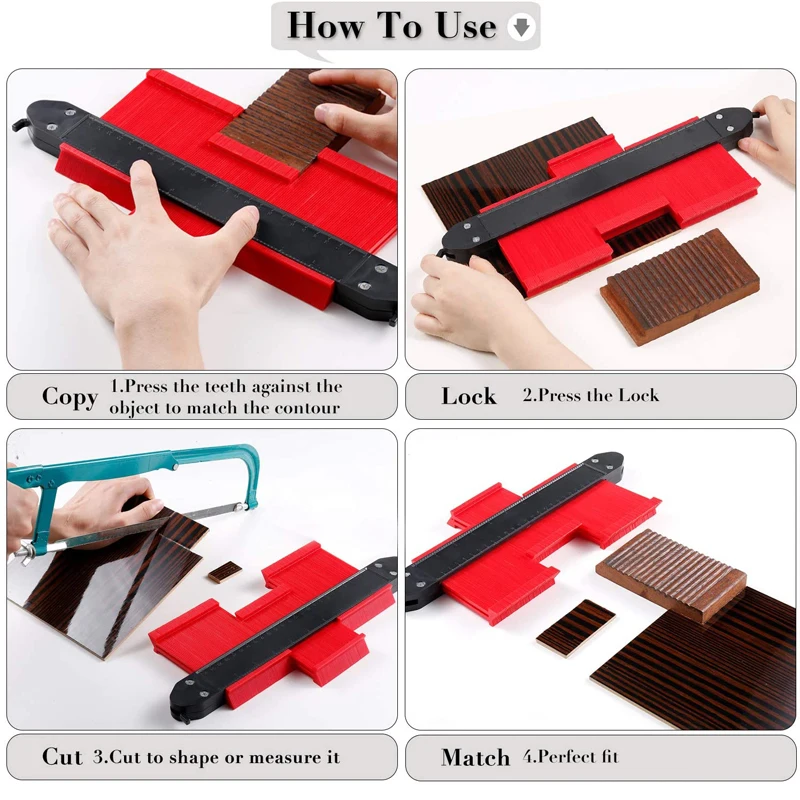 How To Use

Copy 1.Press the teeth against the object to match the contour

Lock 2.Press the Lock

Cut 3.Cut to shape or measure it

Match 4.Perfect fit