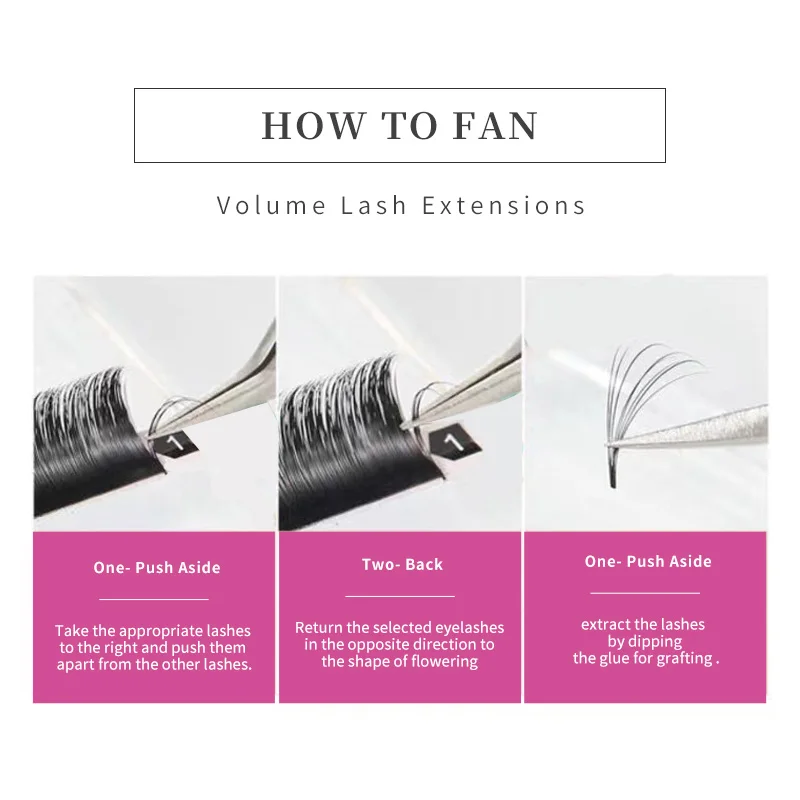 HOW TO FAN

Volume Lash Extensions

1

1

One- Push Aside

Take the appropriate lashes to the right and push them apart from the other lashes.

Two- Back

Return the selected eyelashes in the opposite direction to the shape of flowering

One- Push Aside

extract the lashes by dipping the glue for grafting .