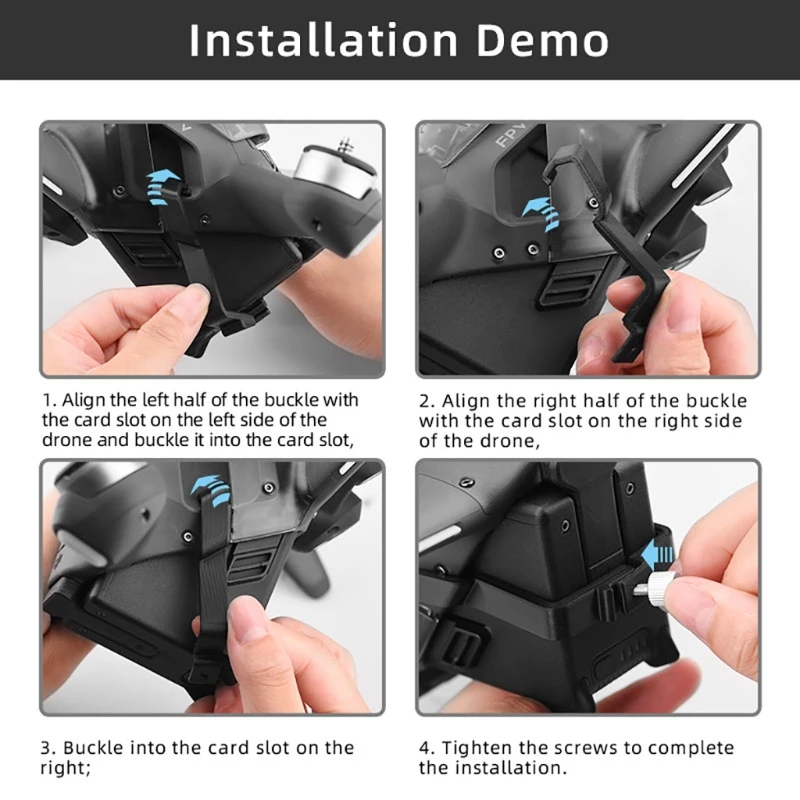 Installation Demo

FPV

1. Align the left half of the buckle with the card slot on the left side of the drone and buckle it into the card slot,

2. Align the right half of the buckle with the card slot on the right side of the drone,

3. Buckle into the card slot on the right;

4. Tighten the screws to complete the installation.