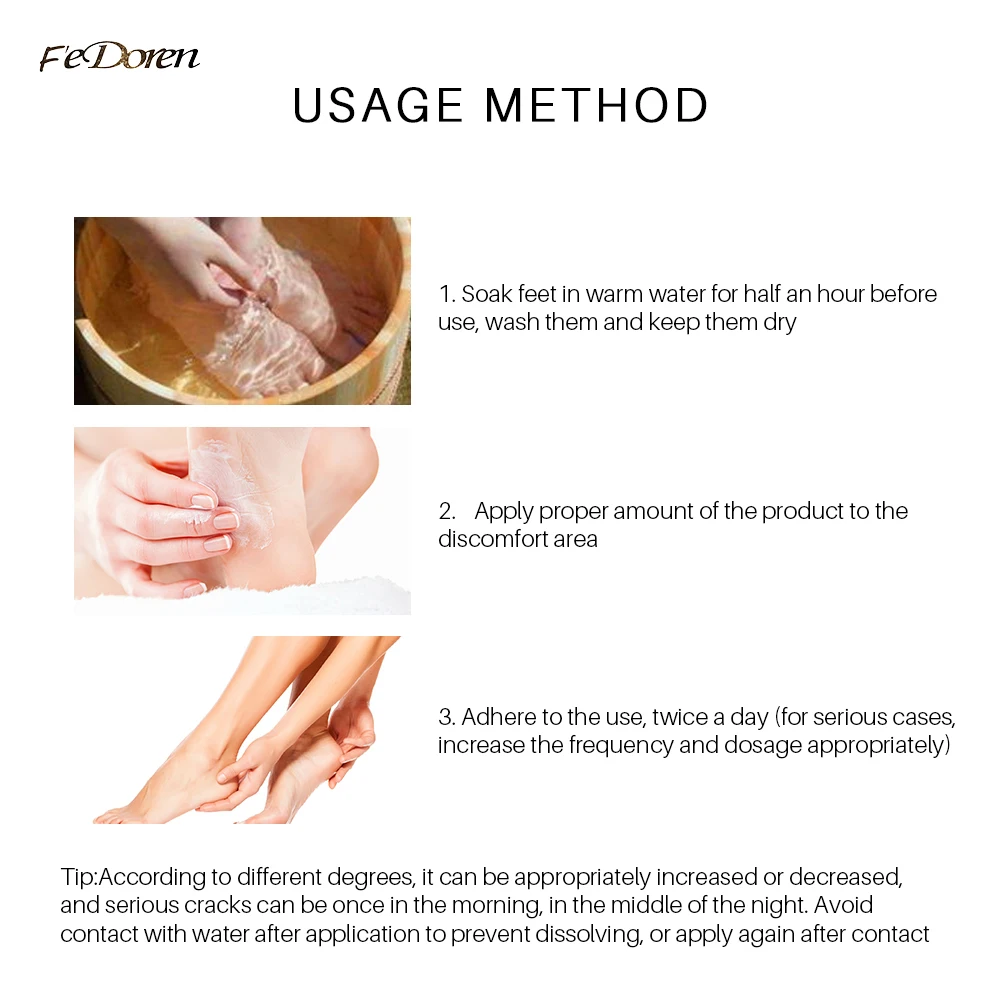 FeDoren

USAGE METHOD

1. Soak feet in warm water for half an hour before use, wash them and keep them dry

2. Apply proper amount of the product to the discomfort area

3. Adhere to the use, twice a day (for serious cases, increase the frequency and dosage appropriately)

Tip:According to different degrees, it can be appropriately increased or decreased, and serious cracks can be once in the morning, in the middle of the night. Avoid contact with water after application to prevent dissolving, or apply again after contact