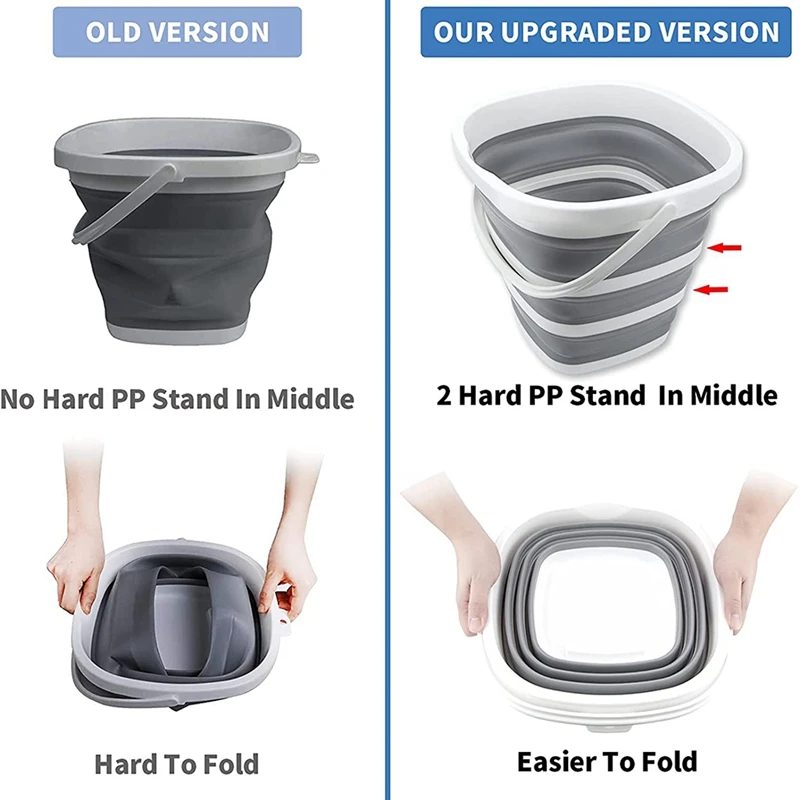 OLD VERSION

No Hard PP Stand In Middle

Hard To Fold

OUR UPGRADED VERSION

2 Hard PP Stand In Middle

Easier To Fold